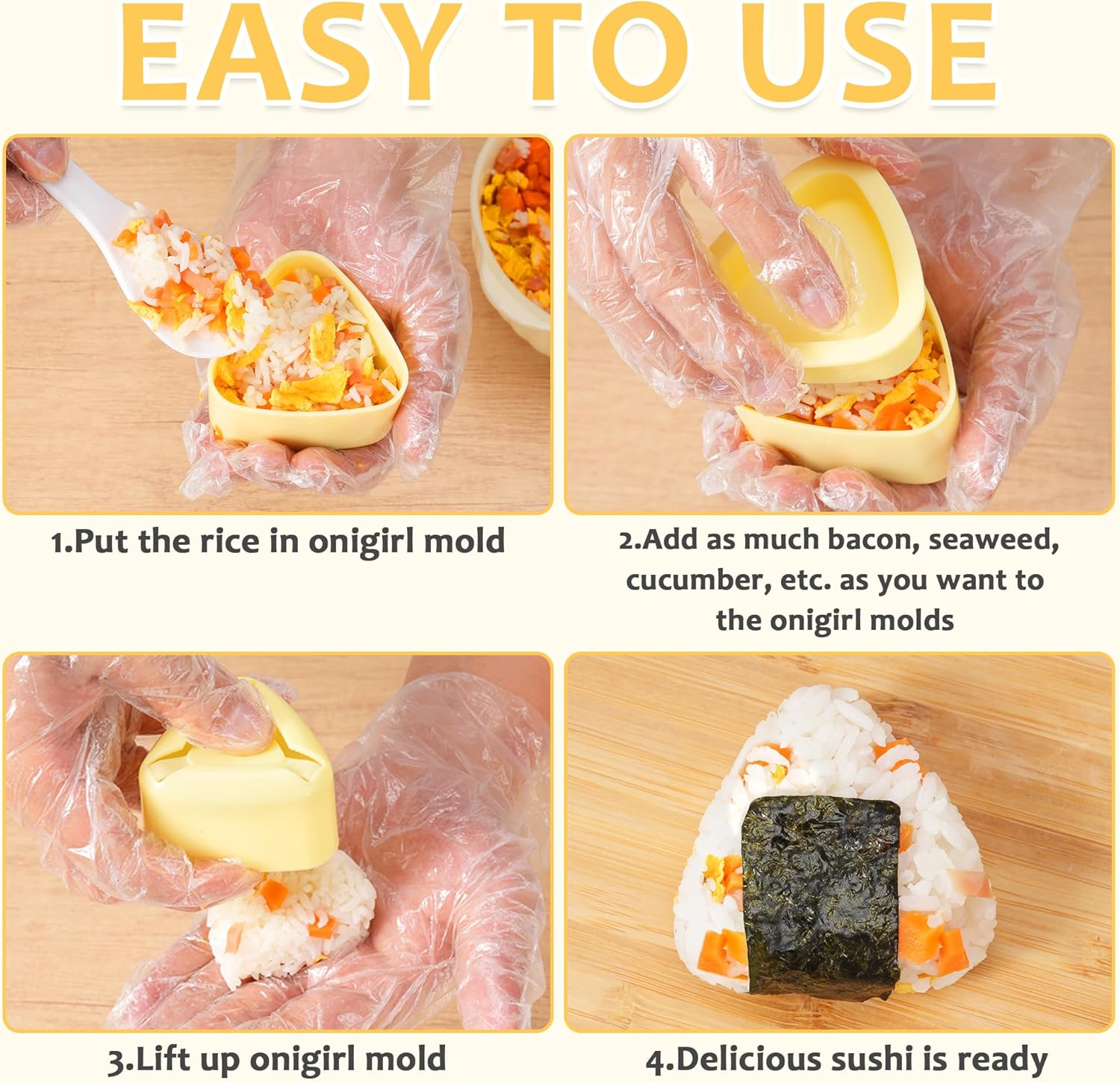 EASY TO USE

1.Put the rice in onigirl mold

2.Add as much bacon, seaweed, cucumber, etc. as you want to the onigirl molds

3.Lift up onigirl mold

4.Delicious sushi is ready