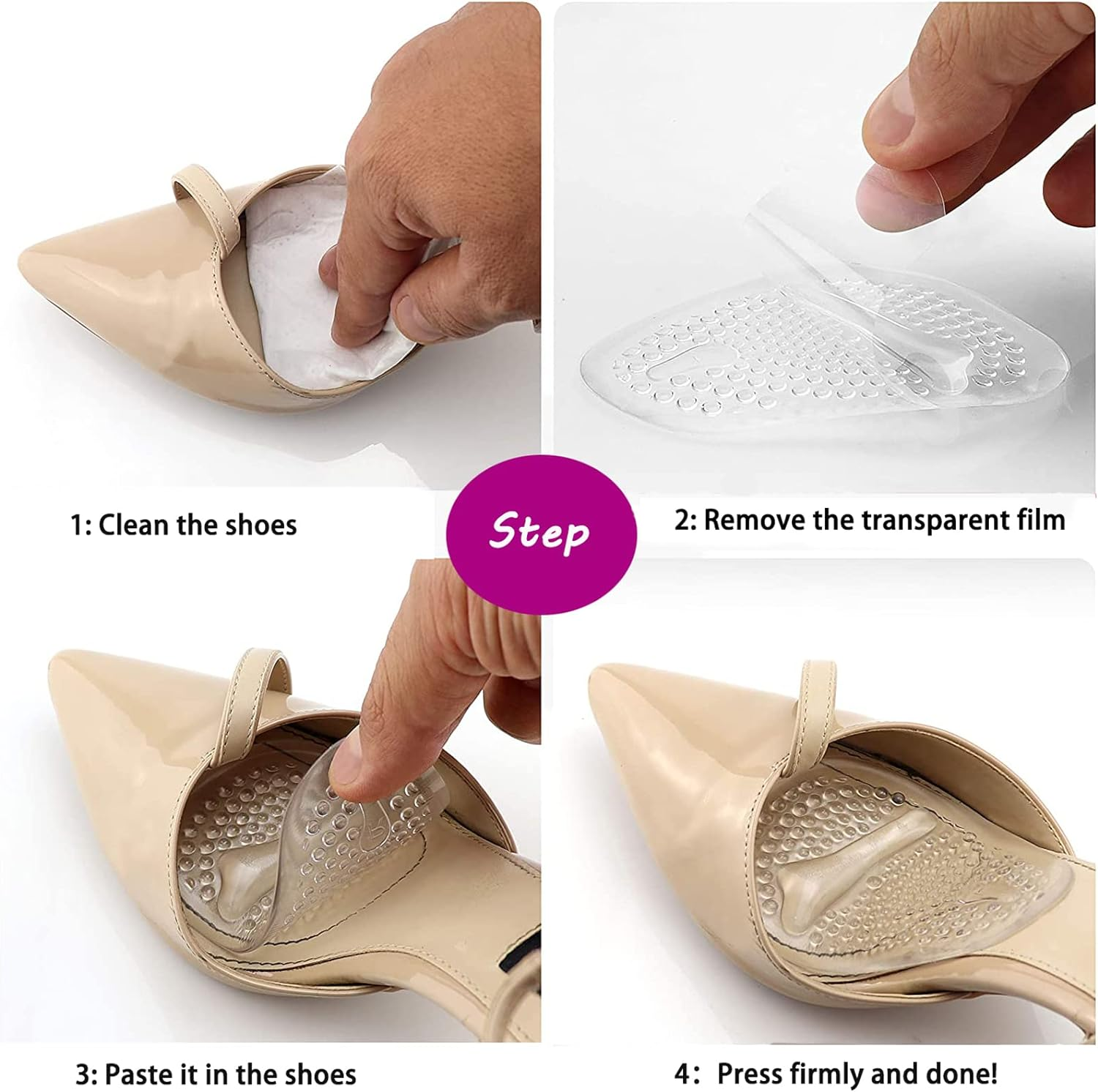 1: Clean the shoes

Step

2: Remove the transparent film

3: Paste it in the shoes

4:  Press firmly and done!