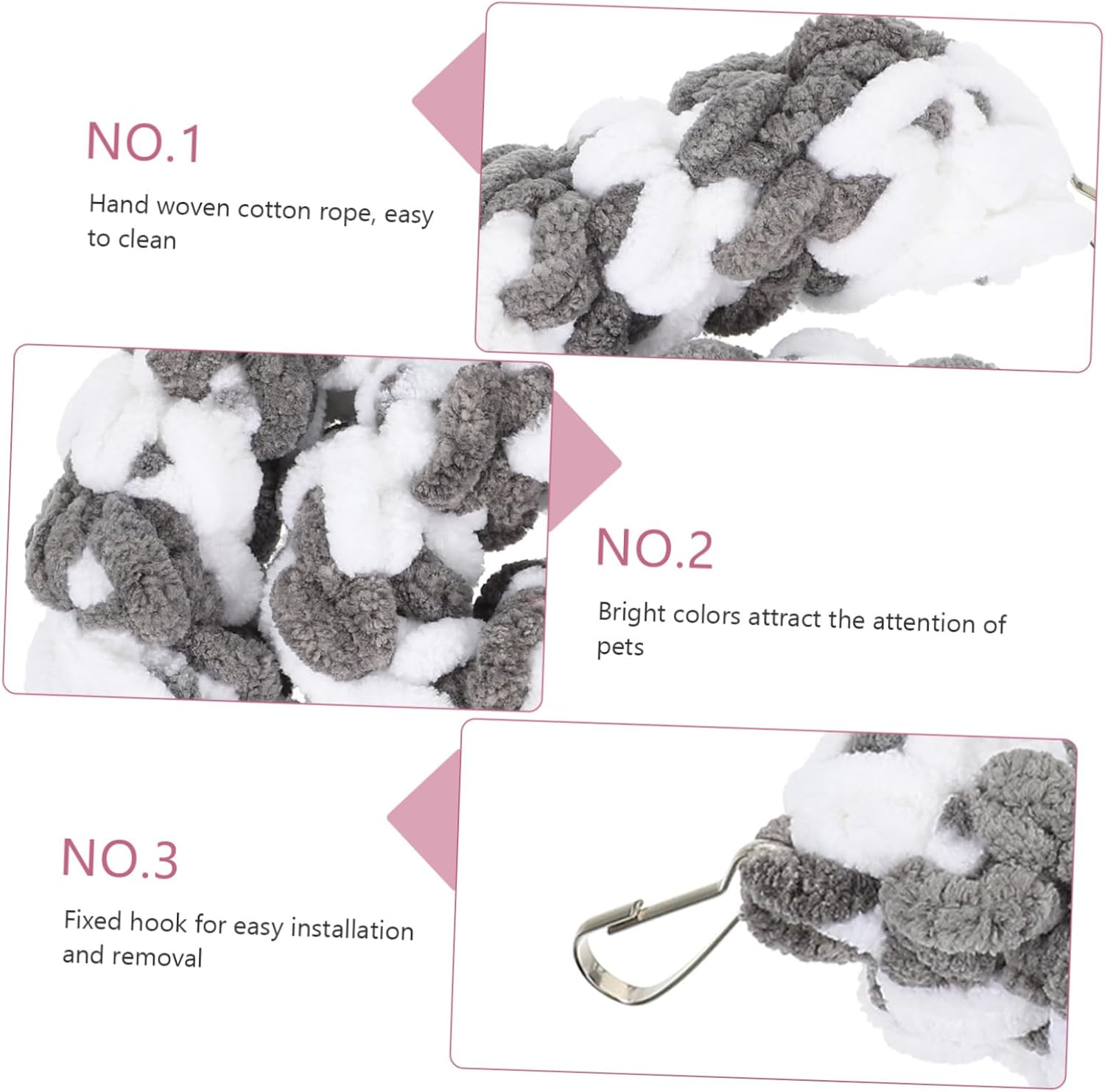 NO.1

Hand woven cotton rope, easy to clean

NO.2

Bright colors attract the attention of pets

NO.3

Fixed hook for easy installation and removal