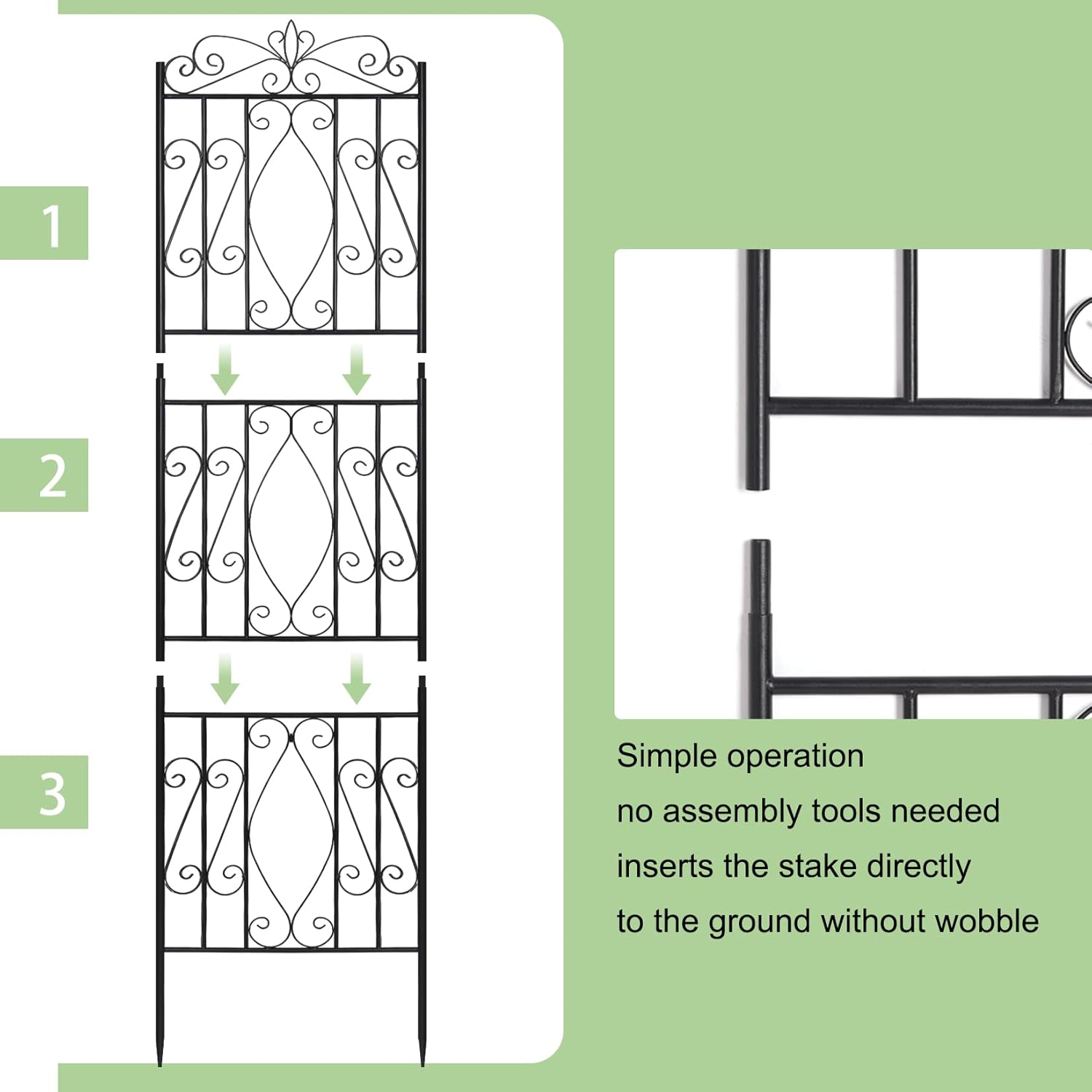 1

2

3

Simple operation
no assembly tools needed
inserts the stake directly
to the ground without wobble