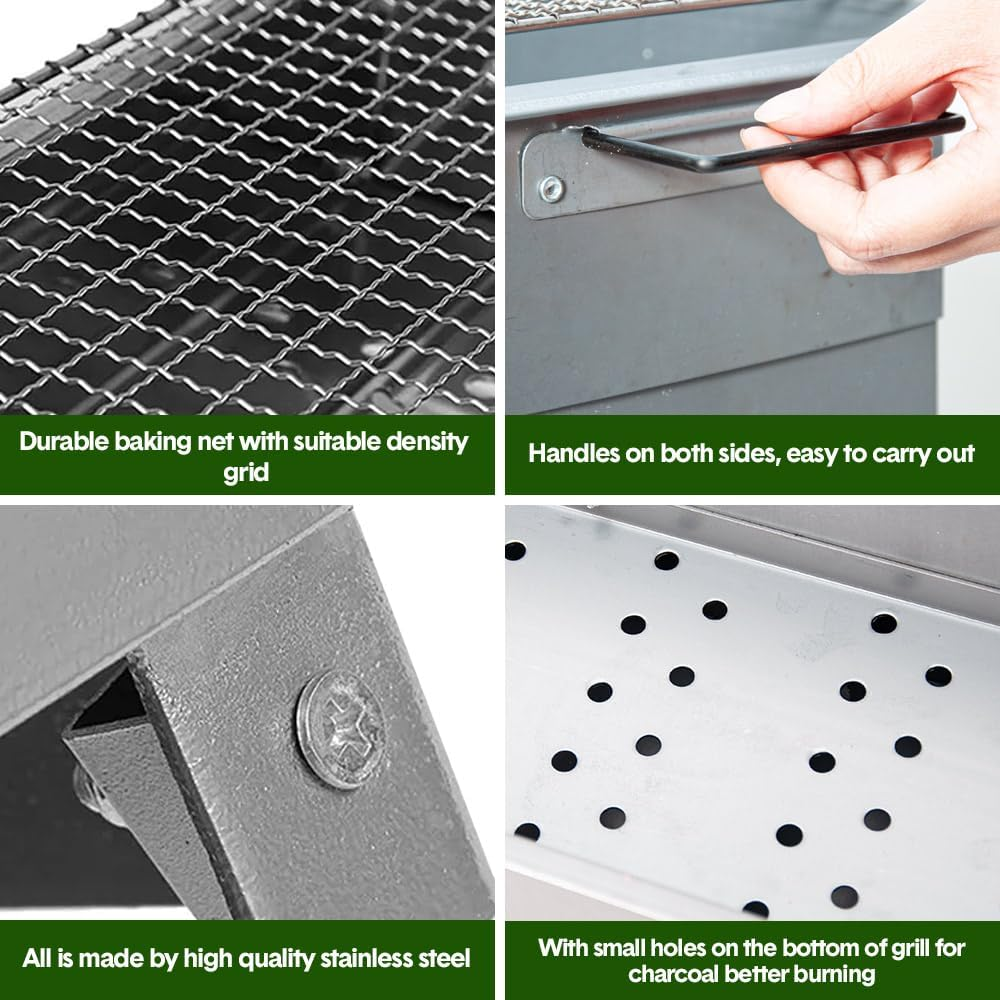 Durable baking net with suitable density grid

Handles on both sides, easy to carry out

All is made by high quality stainless steel

With small holes on the bottom of grill for charcoal better burning