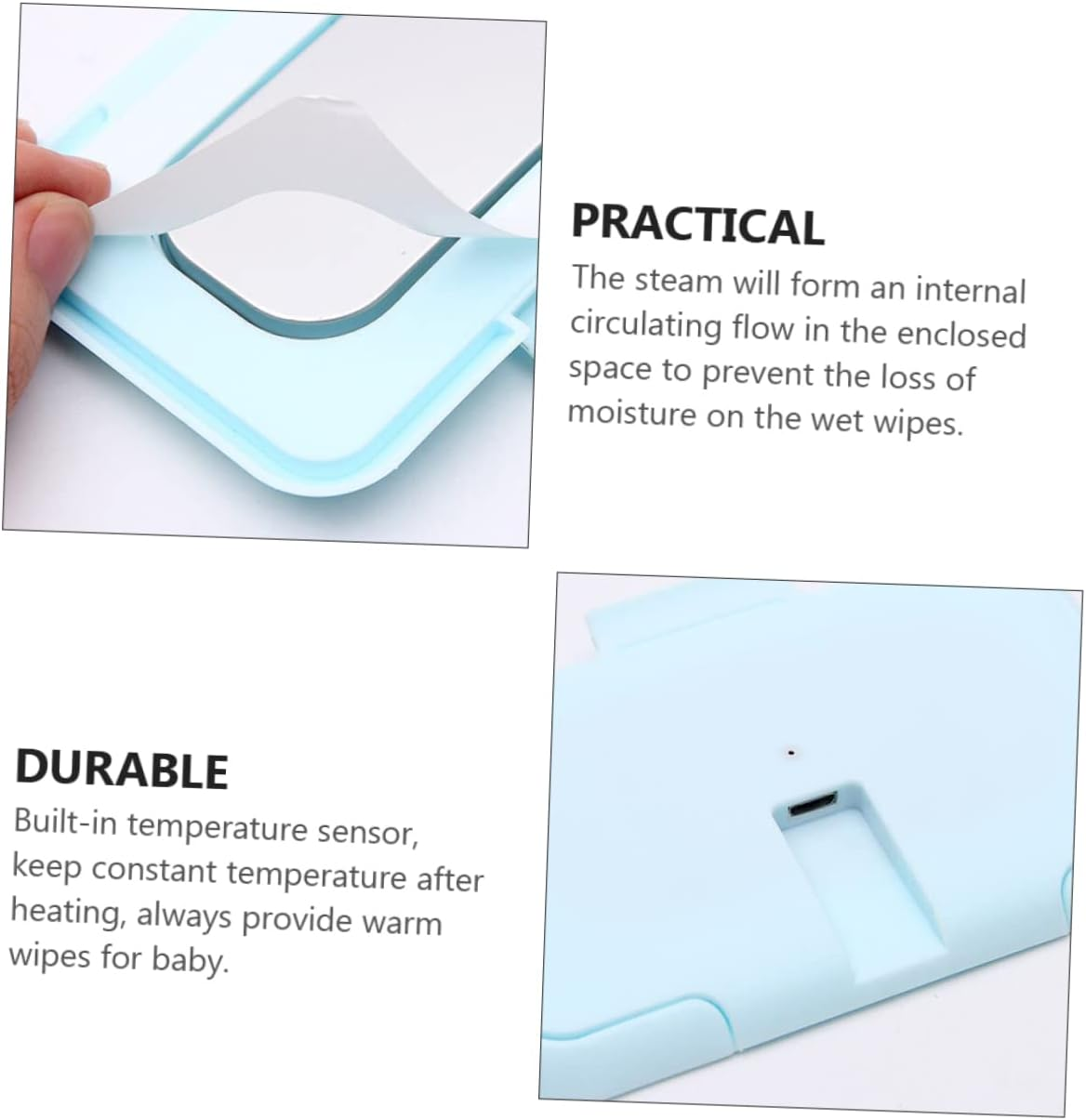 PRACTICAL

The steam will form an internal circulating flow in the enclosed space to prevent the loss of moisture on the wet wipes.

DURABLE

Built-in temperature sensor, keep constant temperature after heating, always provide warm wipes for baby.