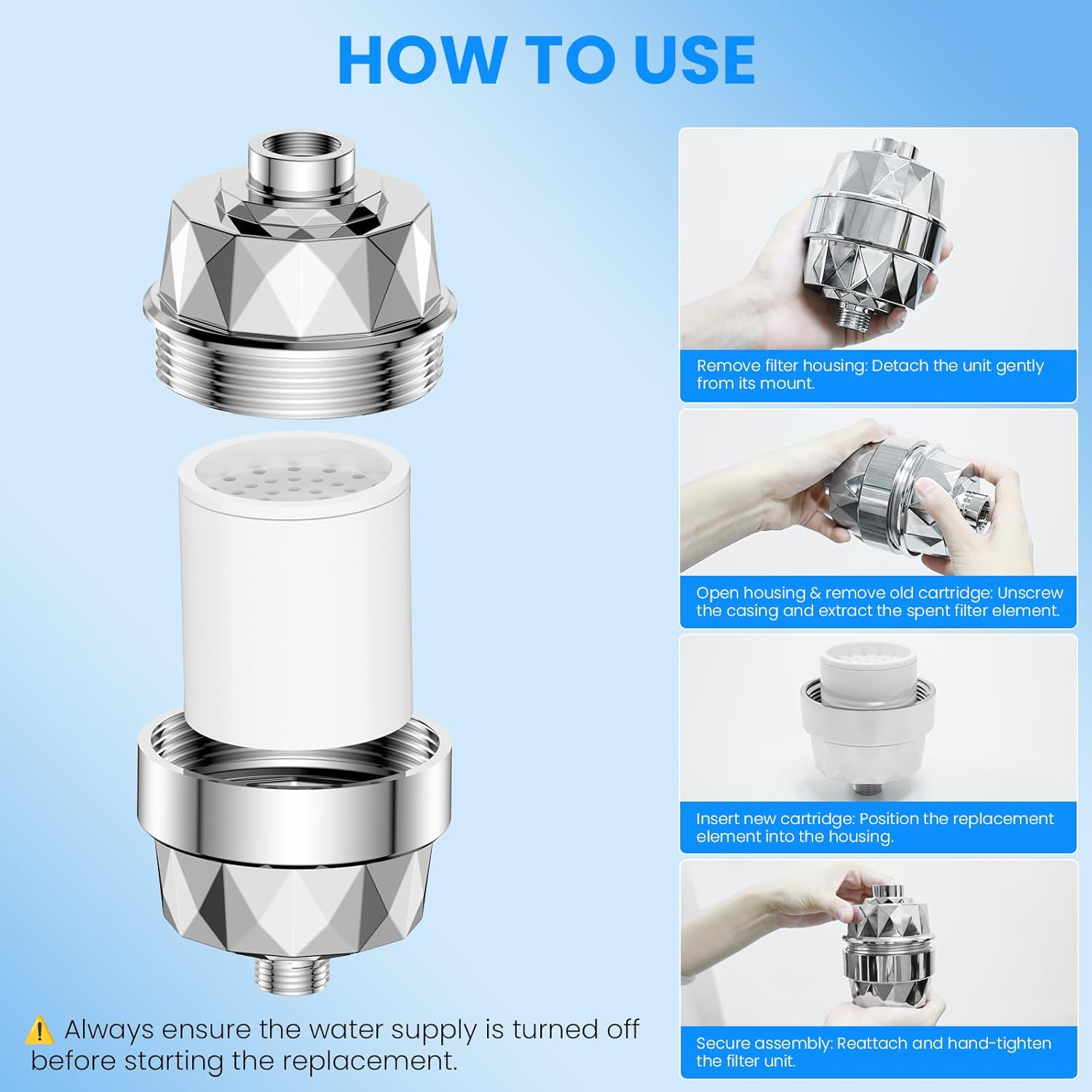 HOW TO USE

Remove filter housing: Detach the unit gently from its mount.

Open housing & remove old cartridge: Unscrew the casing and extract the spent filter element.

Insert new cartridge: Position the replacement element into the housing.

Secure assembly: Reattach and hand-tighten the filter unit.

⚠️ Always ensure the water supply is turned off before starting the replacement.