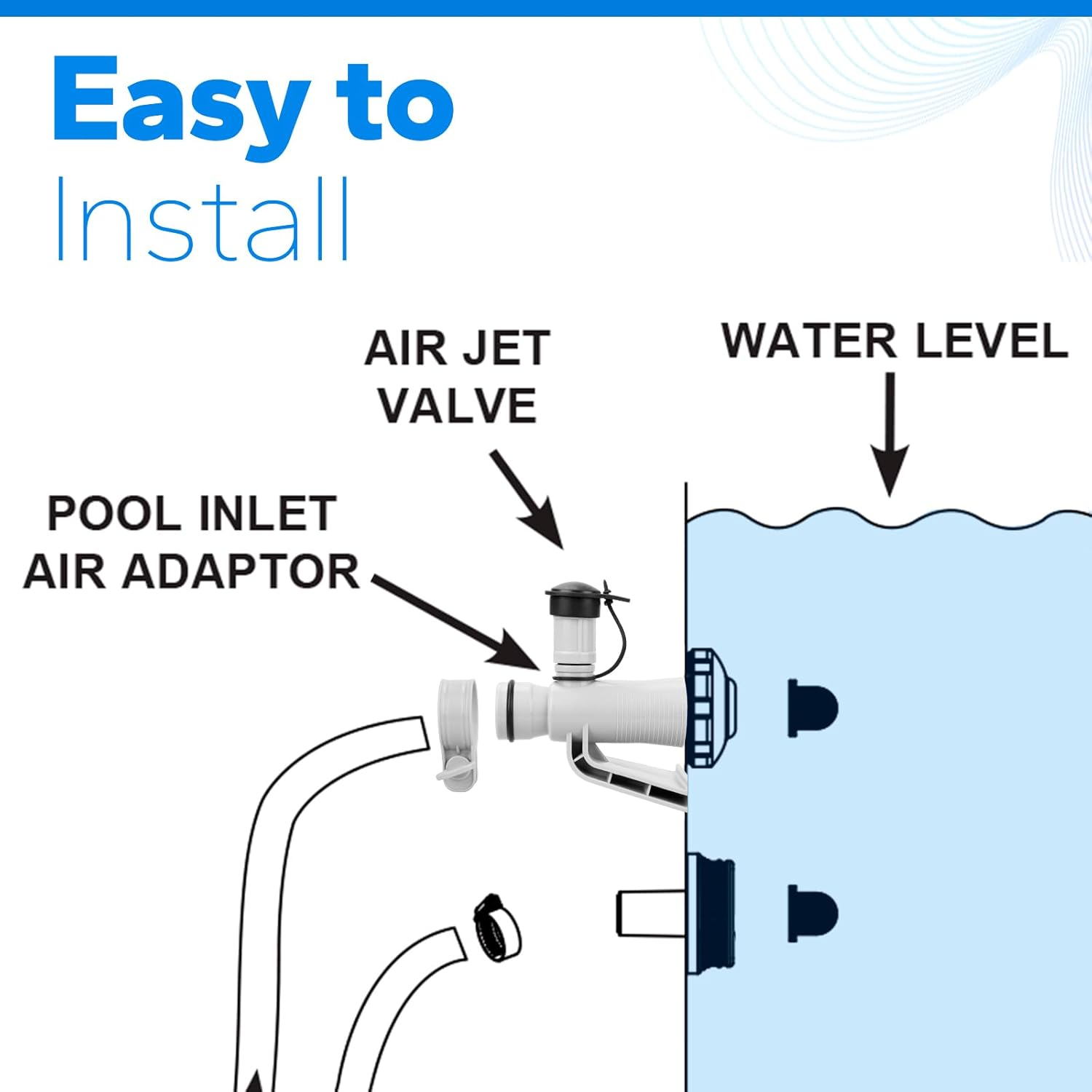 Easy to Install

AIR JET VALVE

WATER LEVEL

POOL INLET AIR ADAPTOR