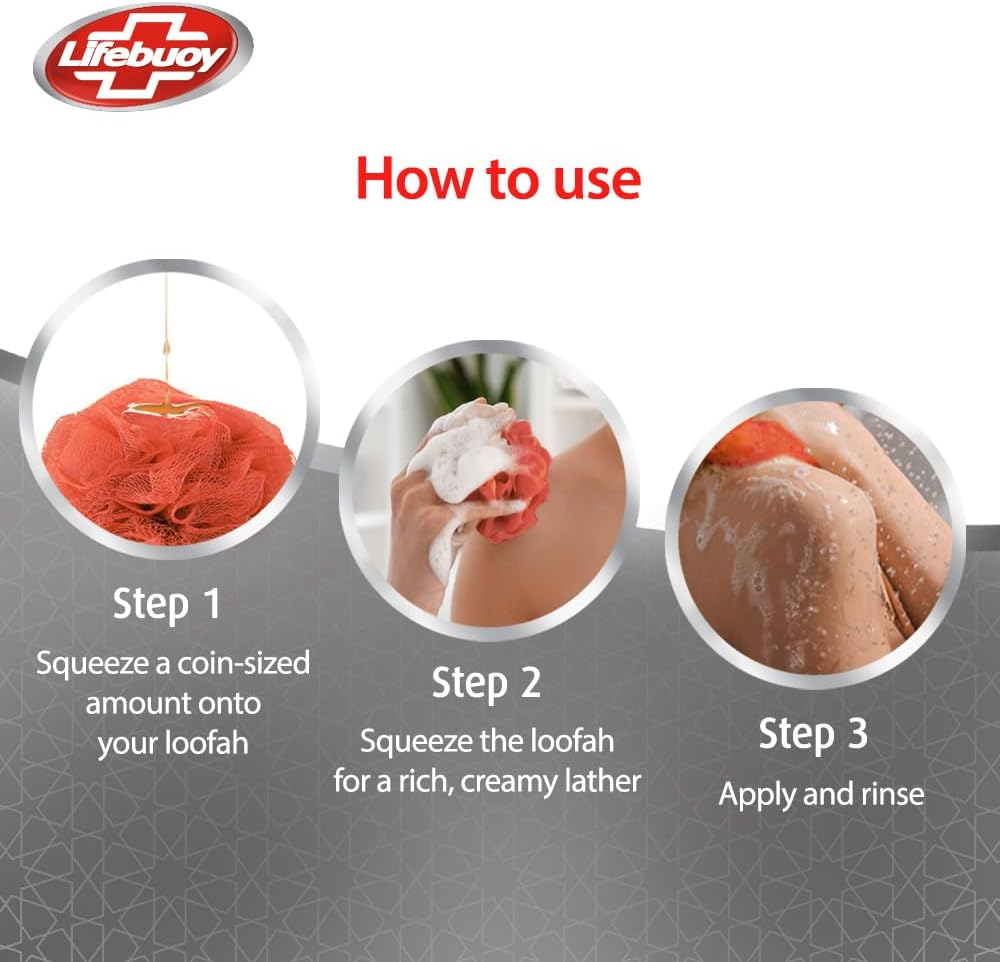 Lifebuoy

How to use

Step 1
Squeeze a coin-sized amount onto your loofah

Step 2
Squeeze the loofah for a rich, creamy lather

Step 3
Apply and rinse