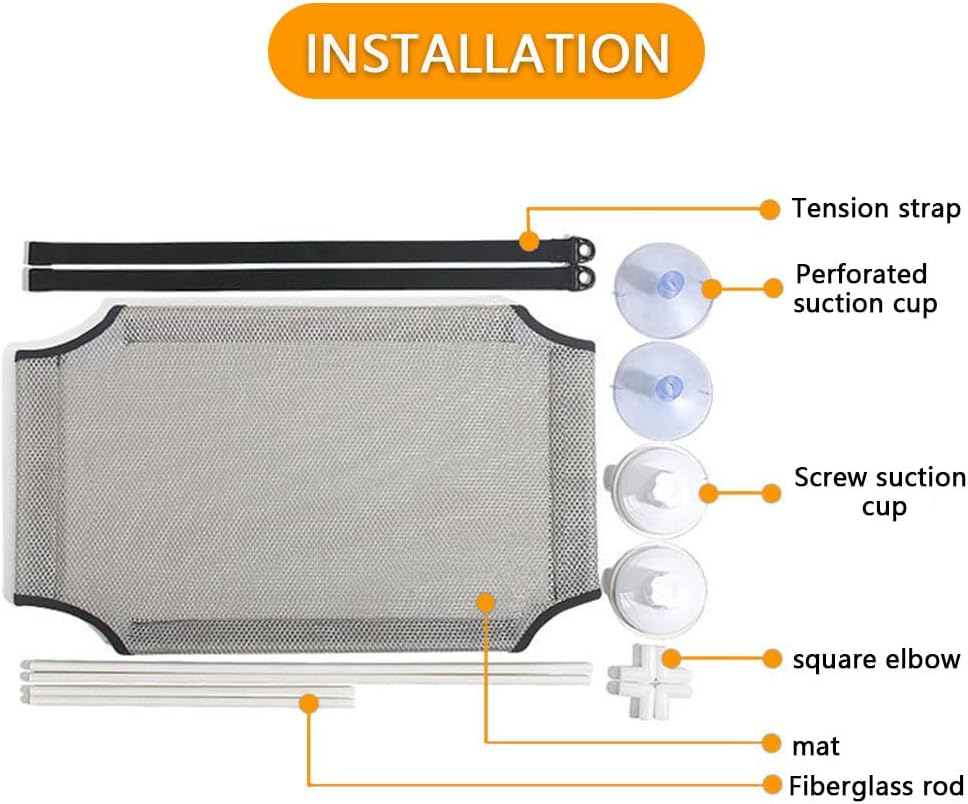 INSTALLATION

Tension strap

Perforated suction cup

Screw suction cup

square elbow

mat

Fiberglass rod