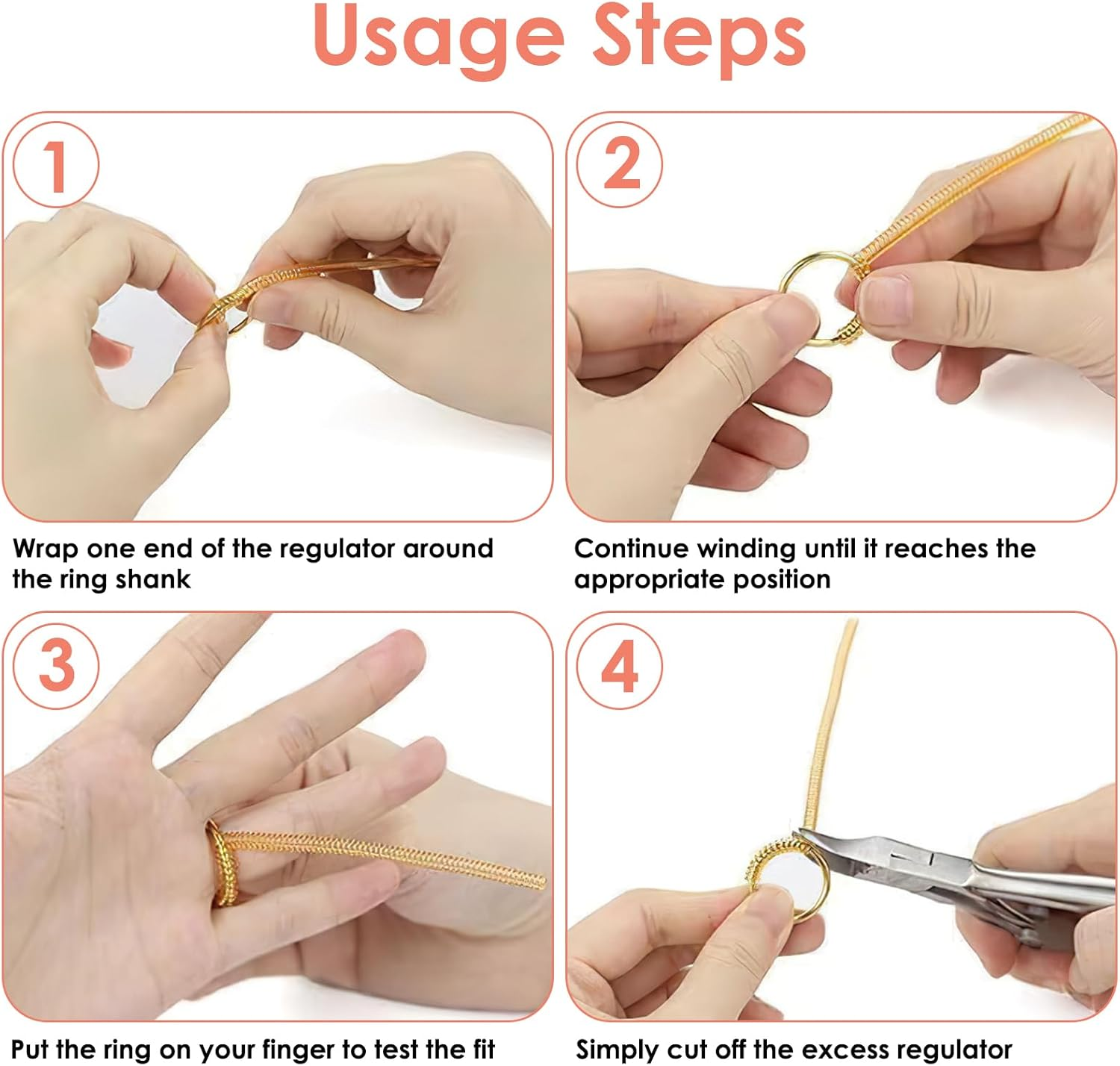 Usage Steps

1

Wrap one end of the regulator around the ring shank

2

Continue winding until it reaches the appropriate position

3

Put the ring on your finger to test the fit

4

Simply cut off the excess regulator