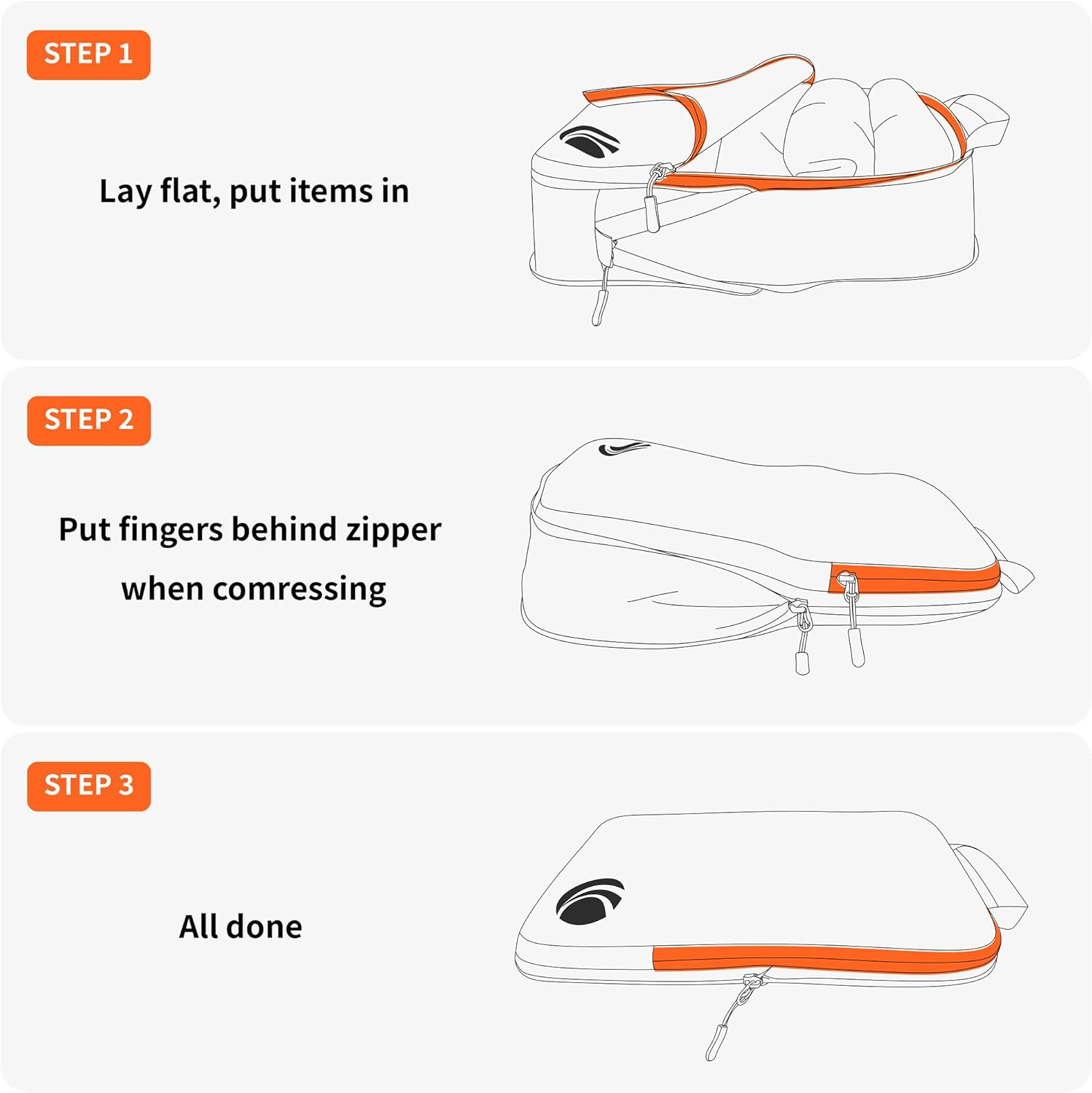 STEP 1

Lay flat, put items in

STEP 2

Put fingers behind zipper when comressing

STEP 3

All done