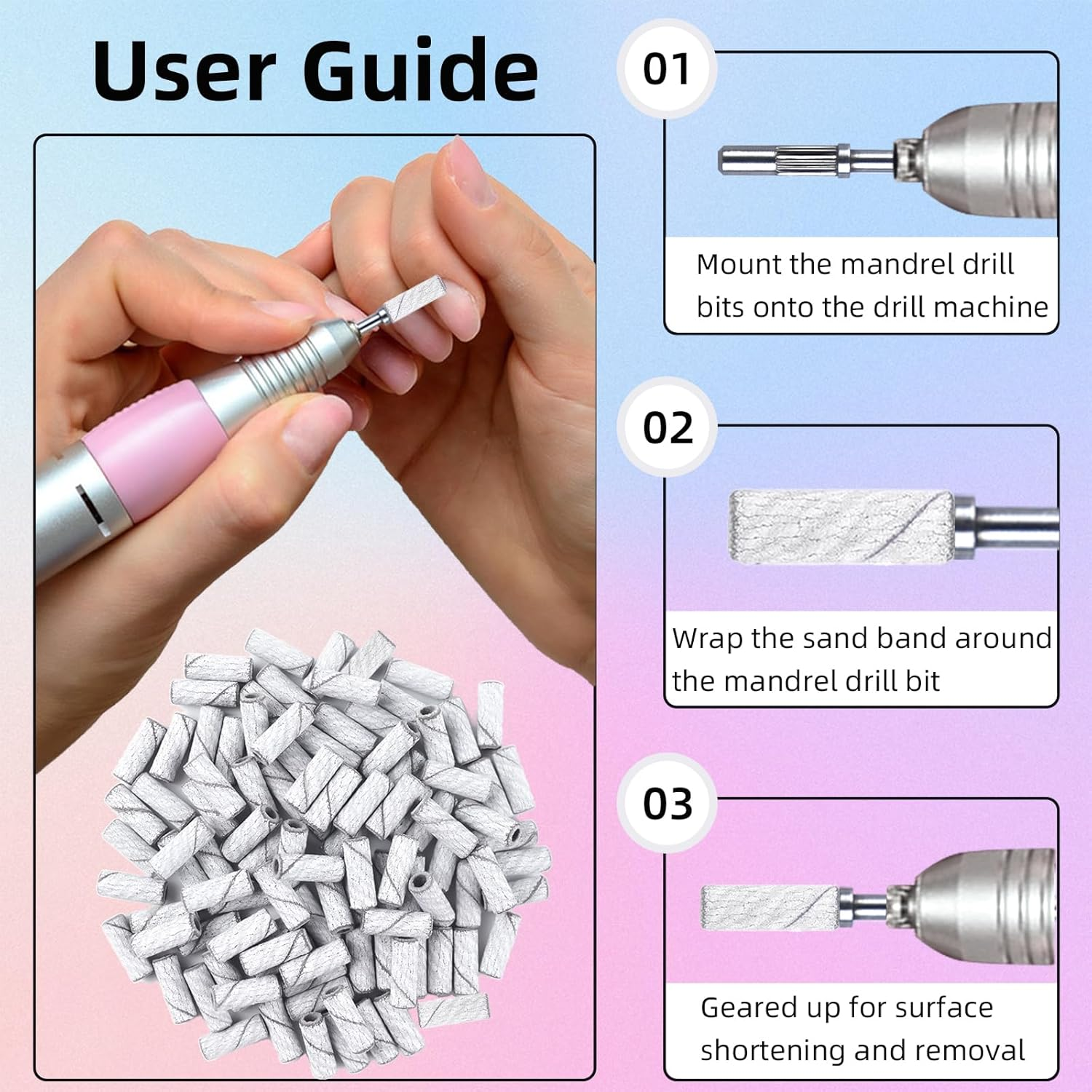 User Guide

01

Mount the mandrel drill bits onto the drill machine

02

Wrap the sand band around the mandrel drill bit

03

Geared up for surface shortening and removal