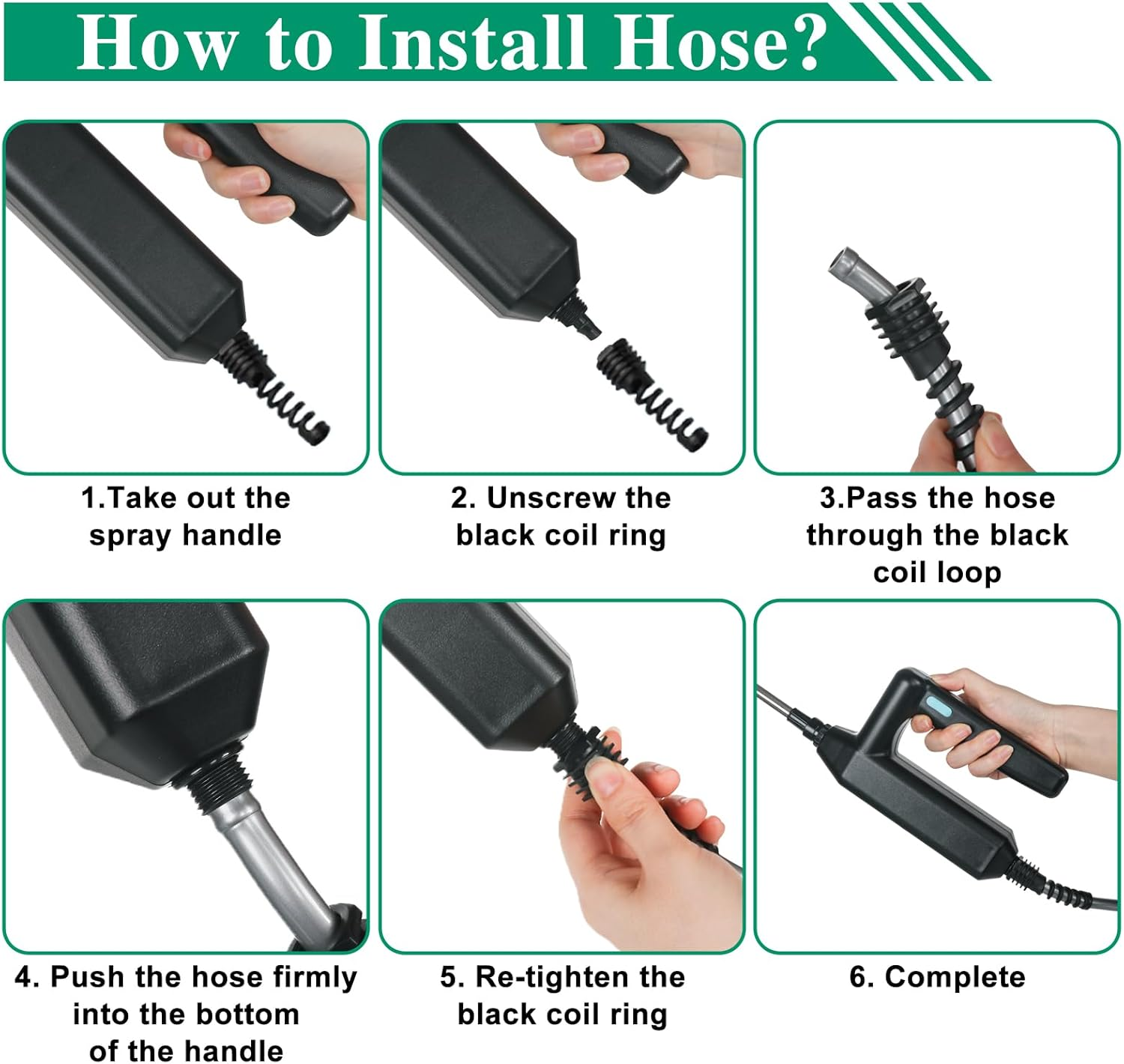 How to Install Hose?

1.Take out the spray handle

2. Unscrew the black coil ring

3.Pass the hose through the black coil loop

4. Push the hose firmly into the bottom of the handle

5. Re-tighten the black coil ring

6. Complete