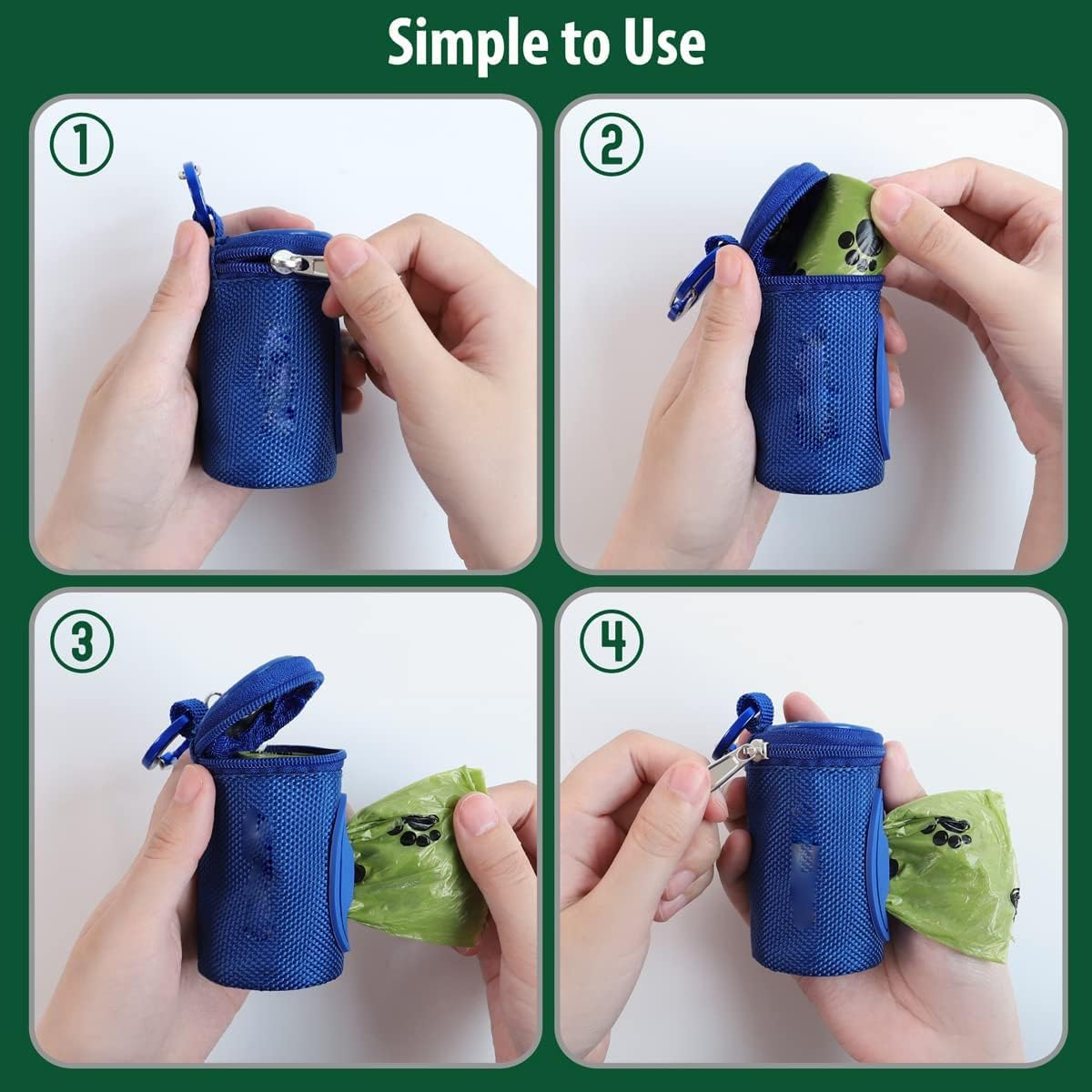 Simple to Use

①

②

③

④