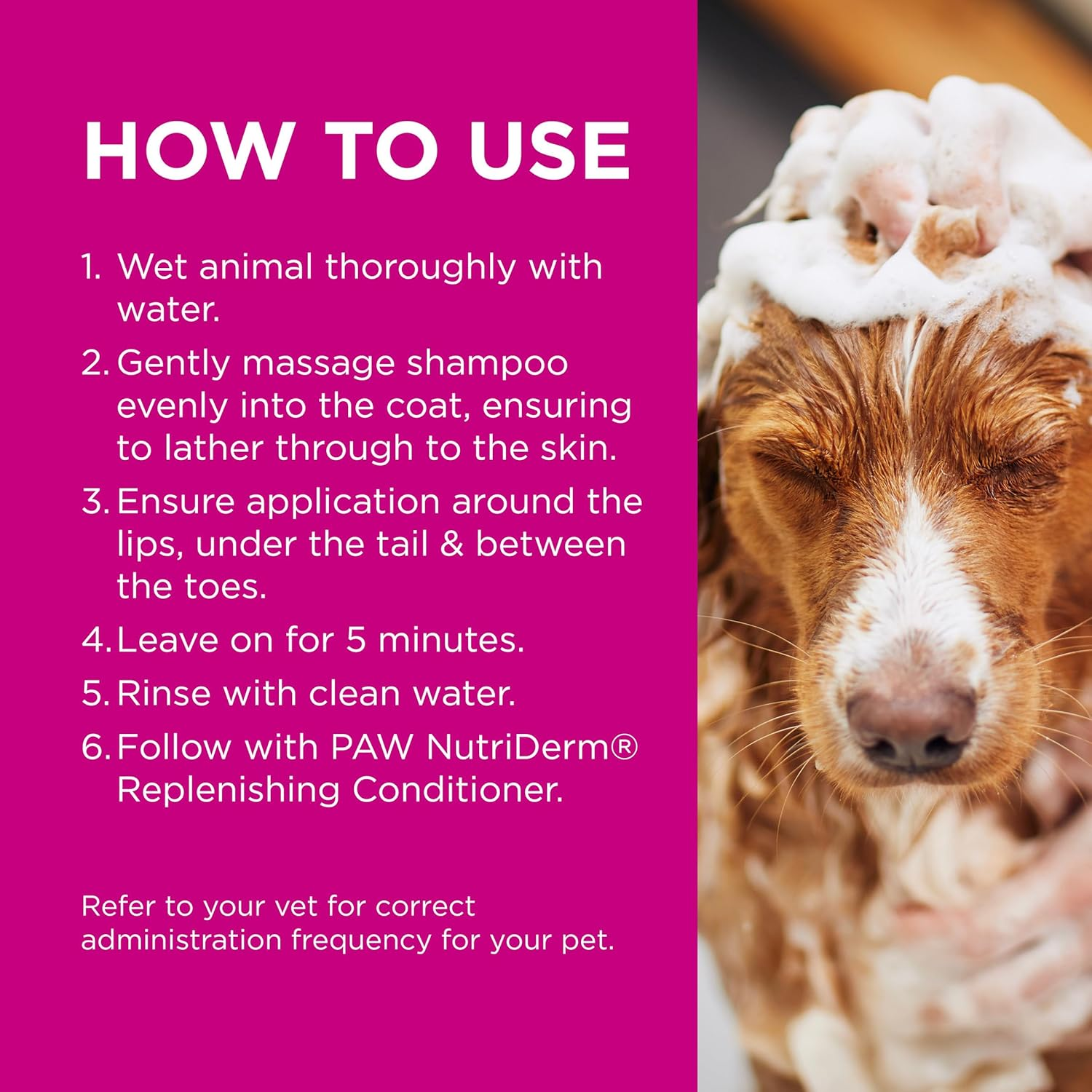 HOW TO USE

1. Wet animal thoroughly with water.

2. Gently massage shampoo evenly into the coat, ensuring to lather through to the skin.

3. Ensure application around the lips, under the tail & between the toes.

4. Leave on for 5 minutes.

5. Rinse with clean water.

6. Follow with PAW NutriDerm® Replenishing Conditioner.

Refer to your vet for correct administration frequency for your pet.