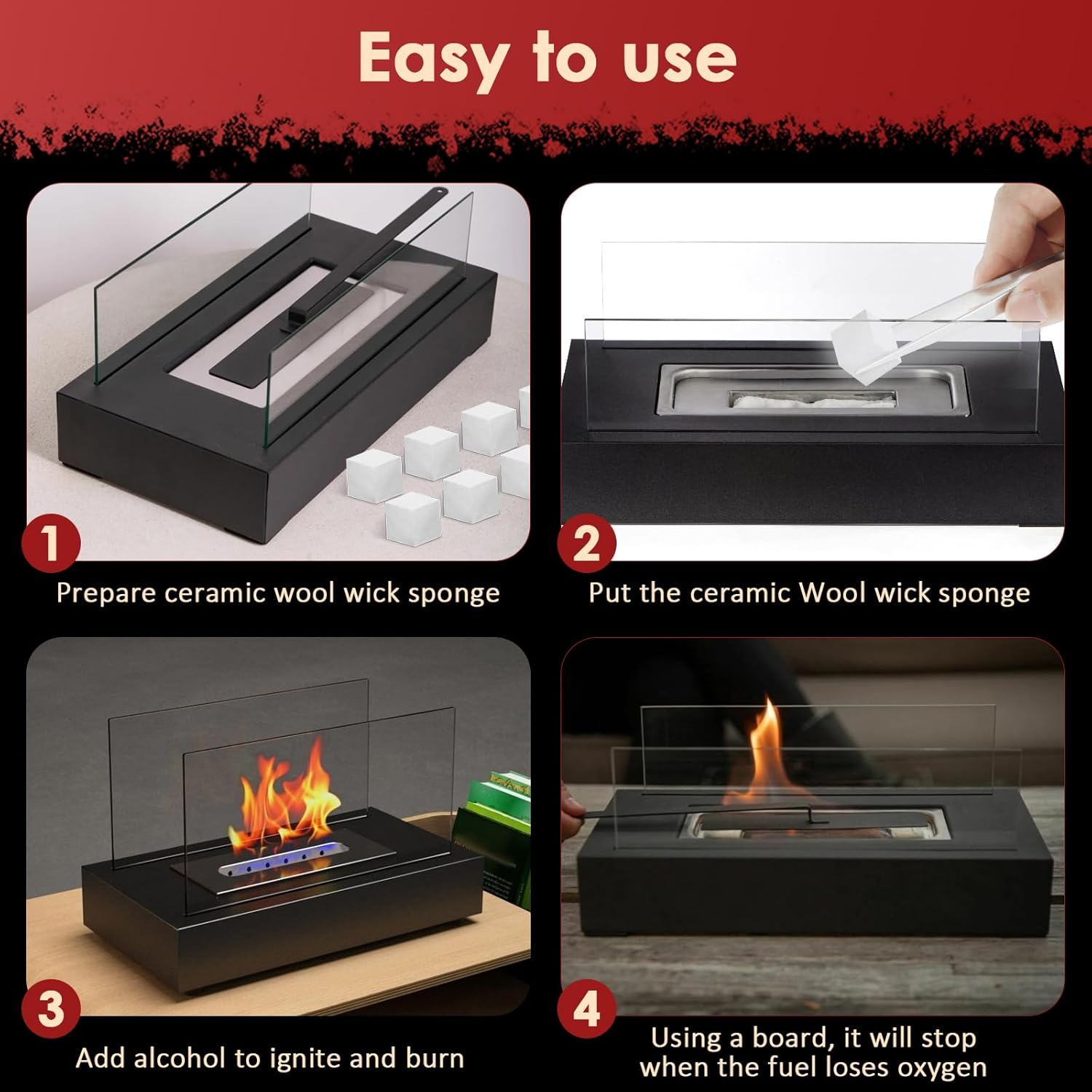 Easy to use

1
Prepare ceramic wool wick sponge

2
Put the ceramic Wool wick sponge

3
Add alcohol to ignite and burn

4
Using a board, it will stop when the fuel loses oxygen