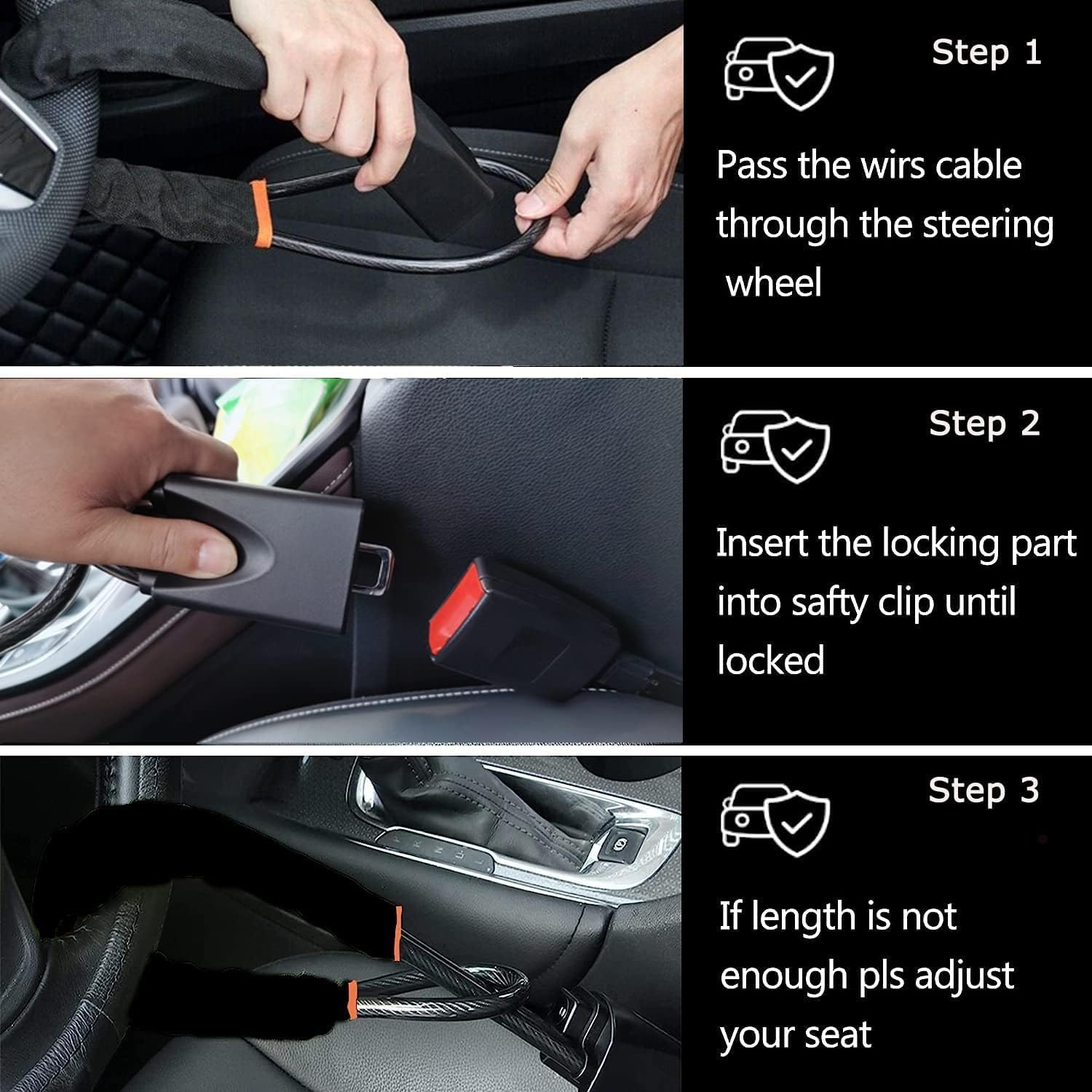 Step 1

Pass the wirs cable through the steering wheel

Step 2

Insert the locking part into safty clip until locked

Step 3

If length is not enough pls adjust your seat