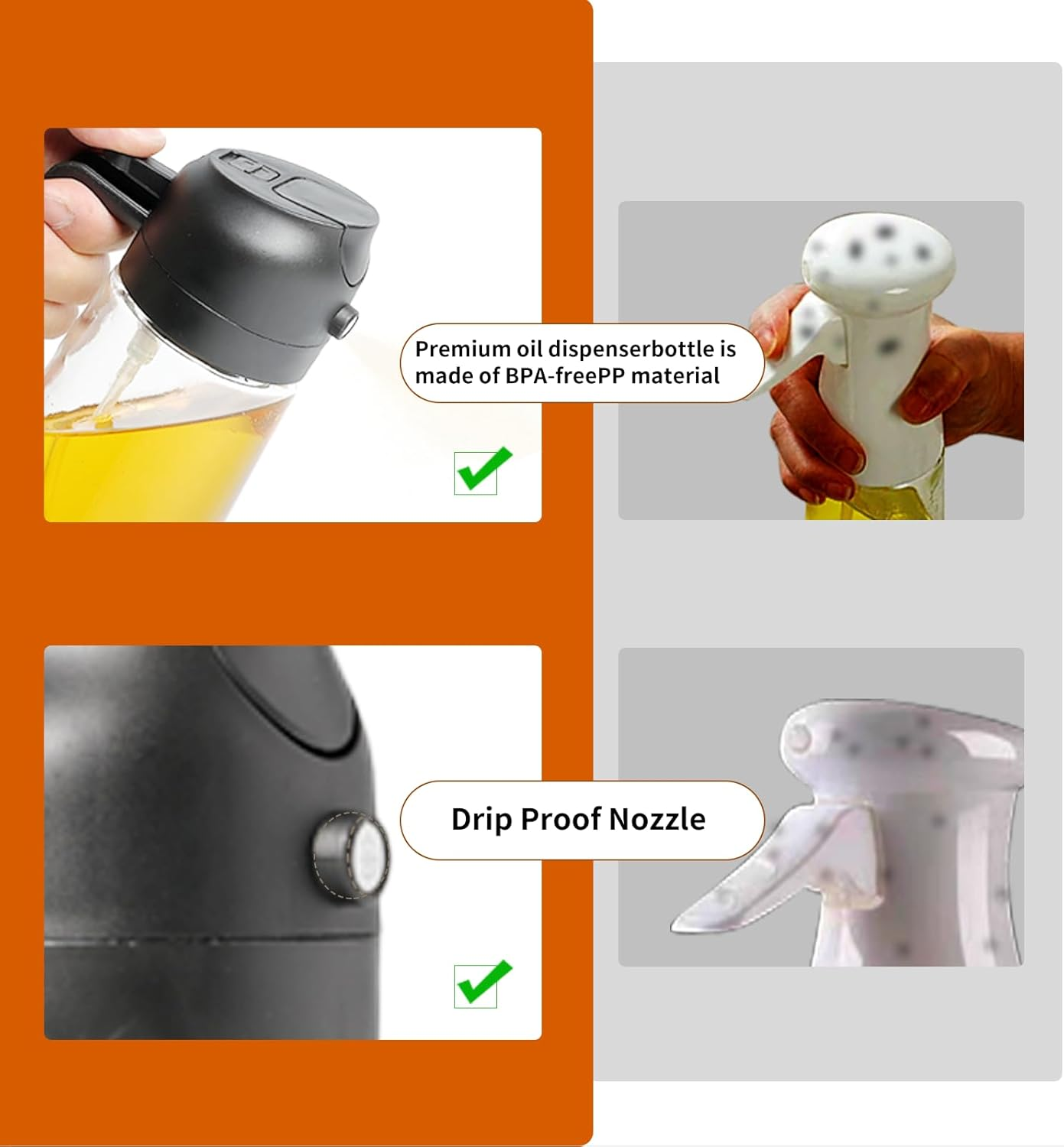 Premium oil dispenserbottle is made of BPA-freePP material

Drip Proof Nozzle