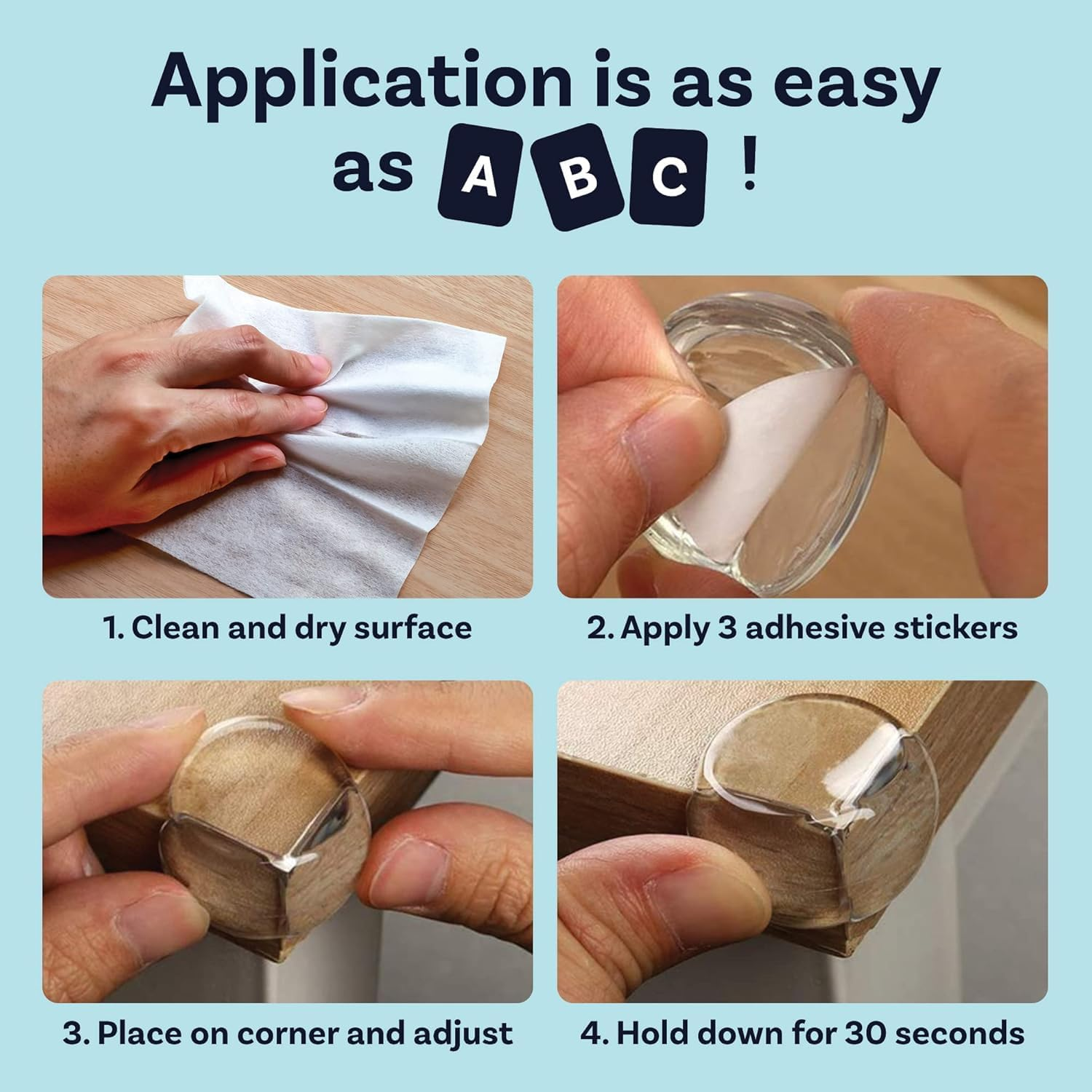 Application is as easy as A B C !

1. Clean and dry surface

2. Apply 3 adhesive stickers

3. Place on corner and adjust

4. Hold down for 30 seconds