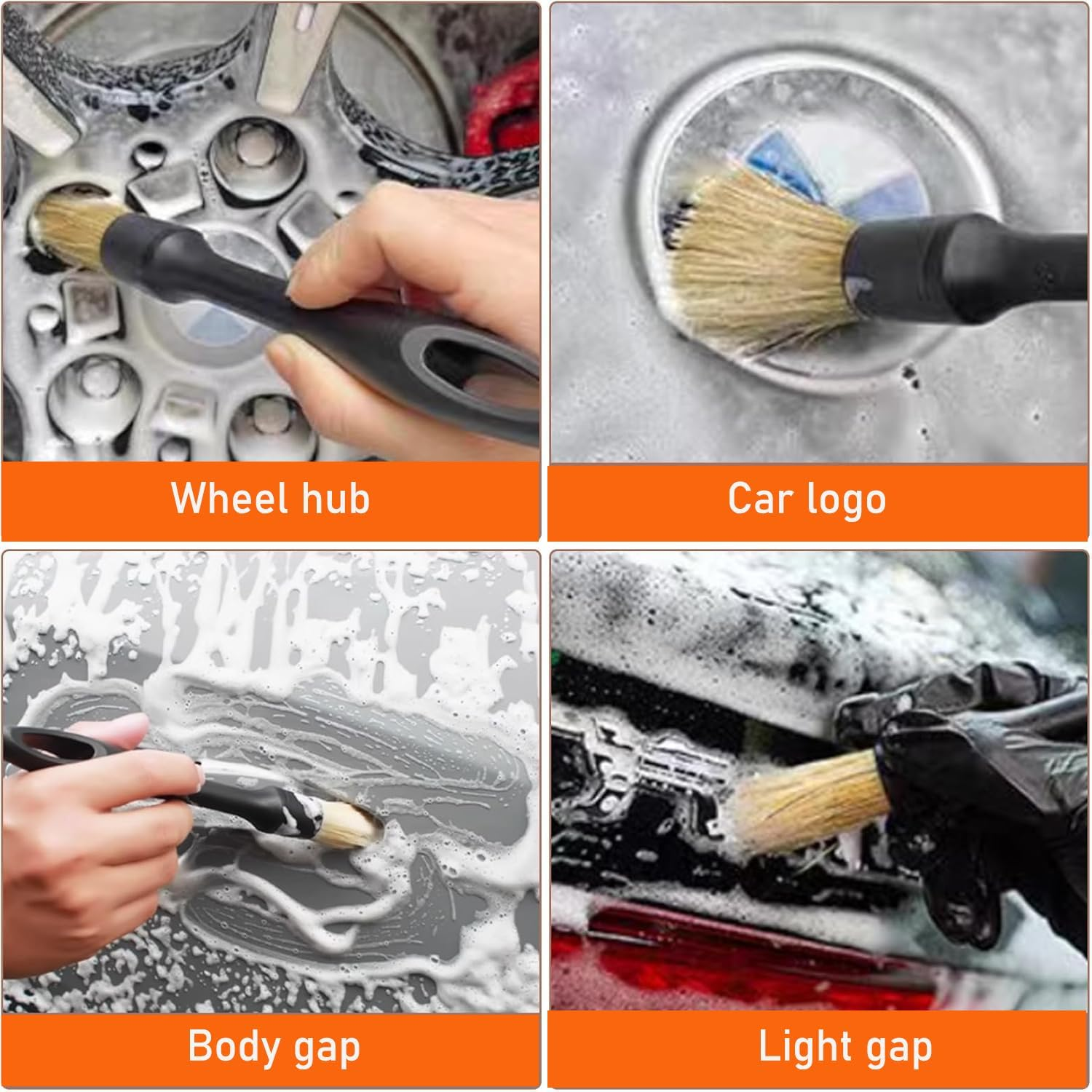 Wheel hub

Car logo

Body gap

Light gap