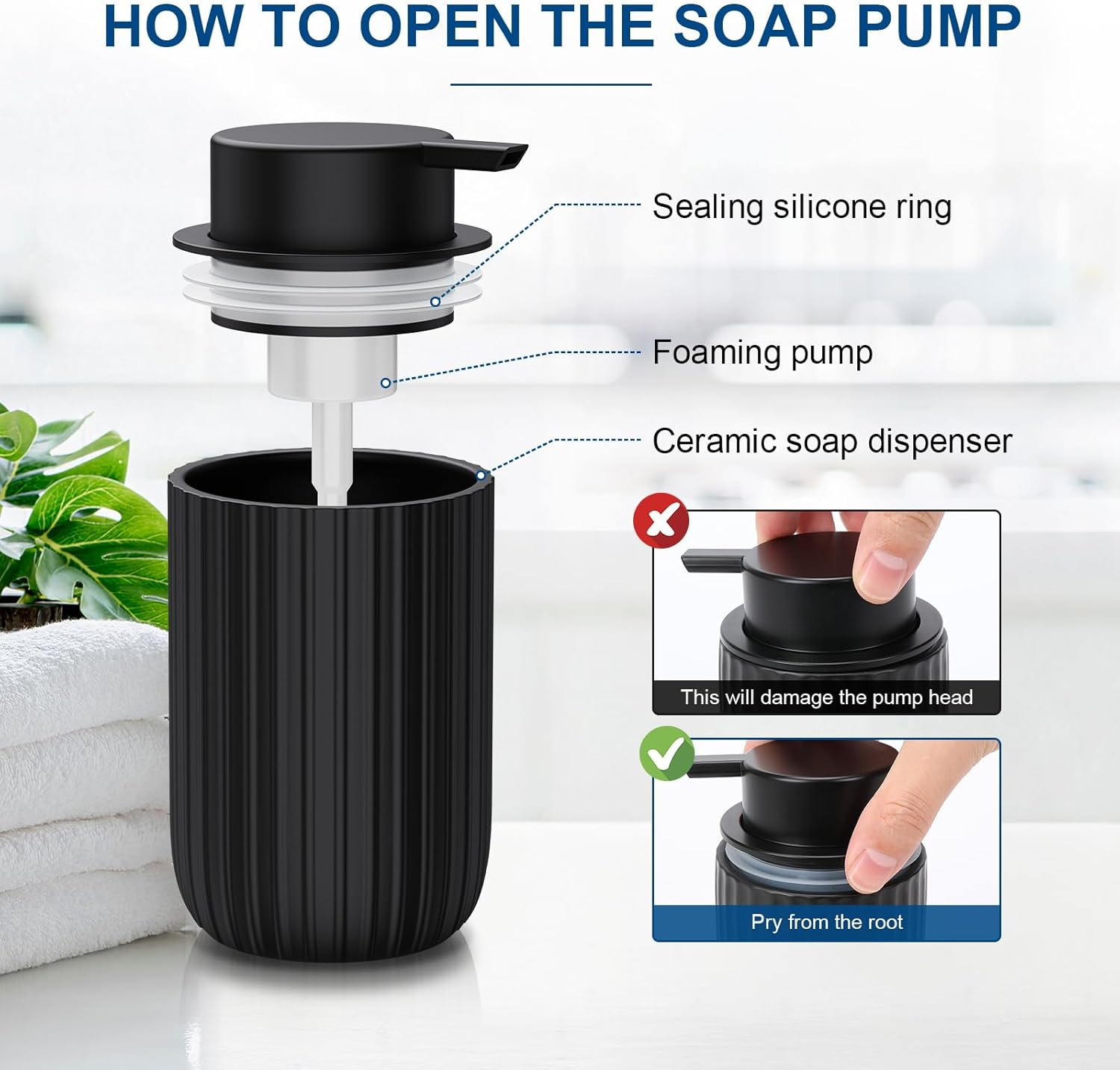 HOW TO OPEN THE SOAP PUMP

Sealing silicone ring

Foaming pump

Ceramic soap dispenser

This will damage the pump head

Pry from the root