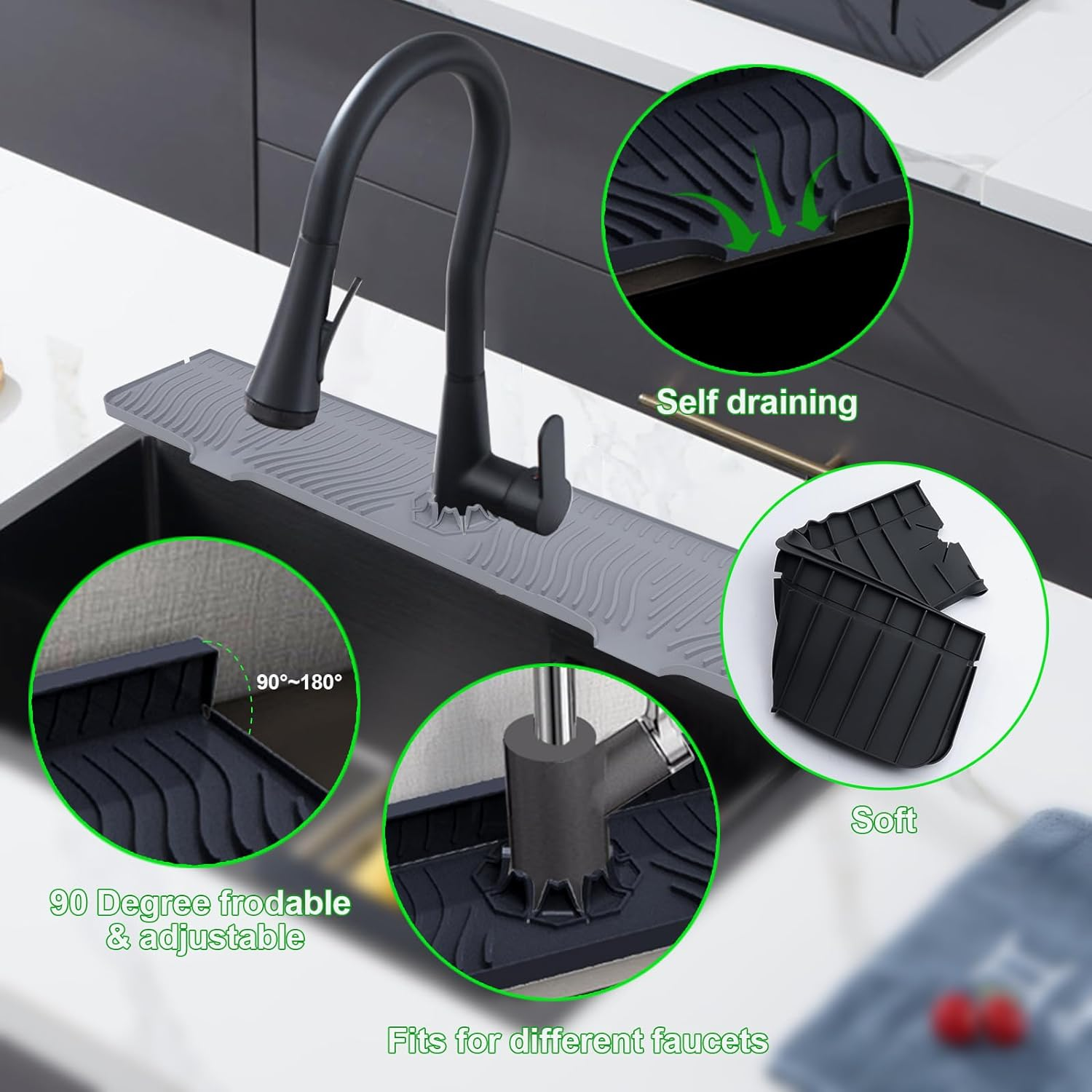 Self draining

90°~180°

Soft

90 Degree frodable & adjustable

Fits for different faucets