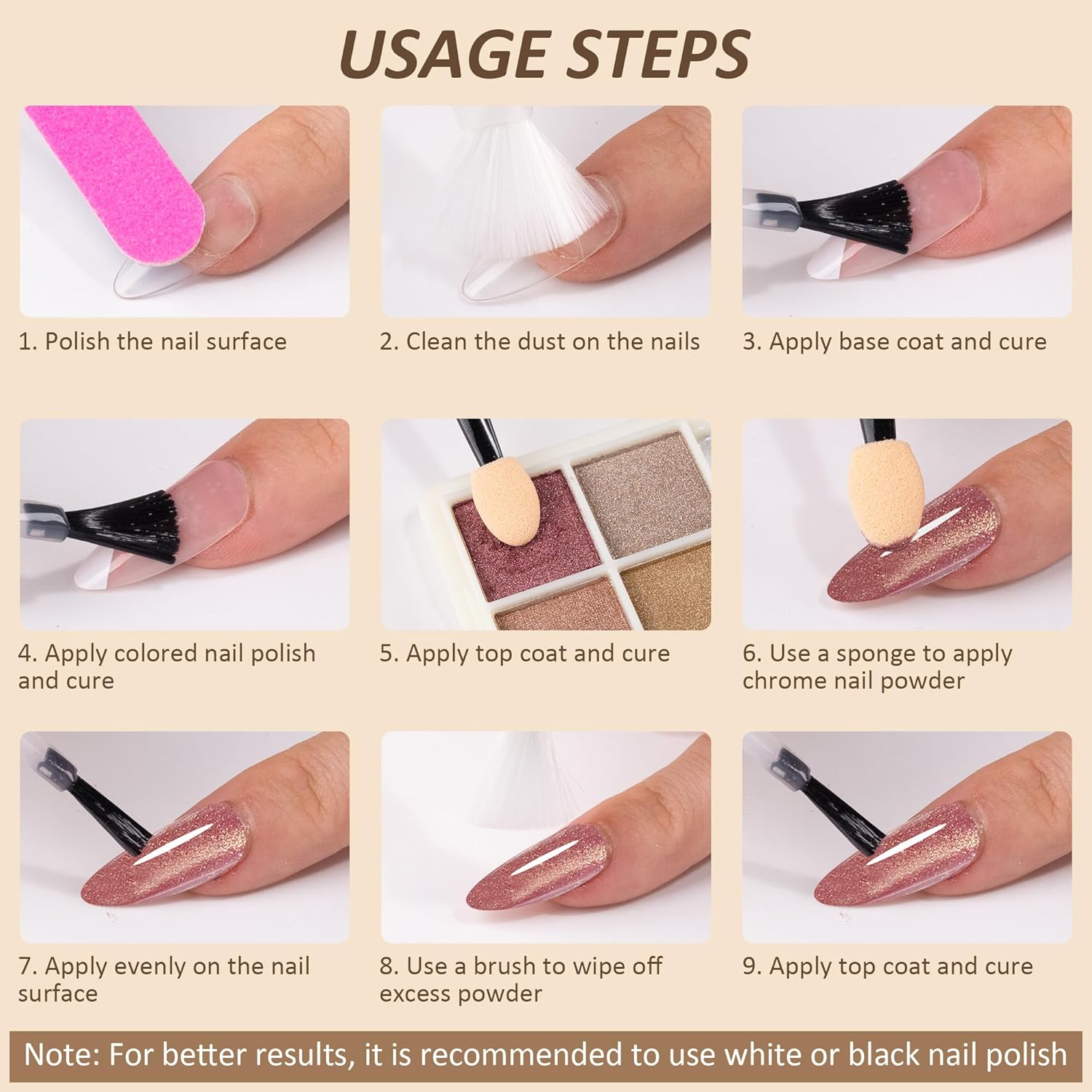 USAGE STEPS

1. Polish the nail surface

2. Clean the dust on the nails

3. Apply base coat and cure

4. Apply colored nail polish and cure

5. Apply top coat and cure

6. Use a sponge to apply chrome nail powder

7. Apply evenly on the nail surface

8. Use a brush to wipe off excess powder

9. Apply top coat and cure

Note: For better results, it is recommended to use white or black nail polish