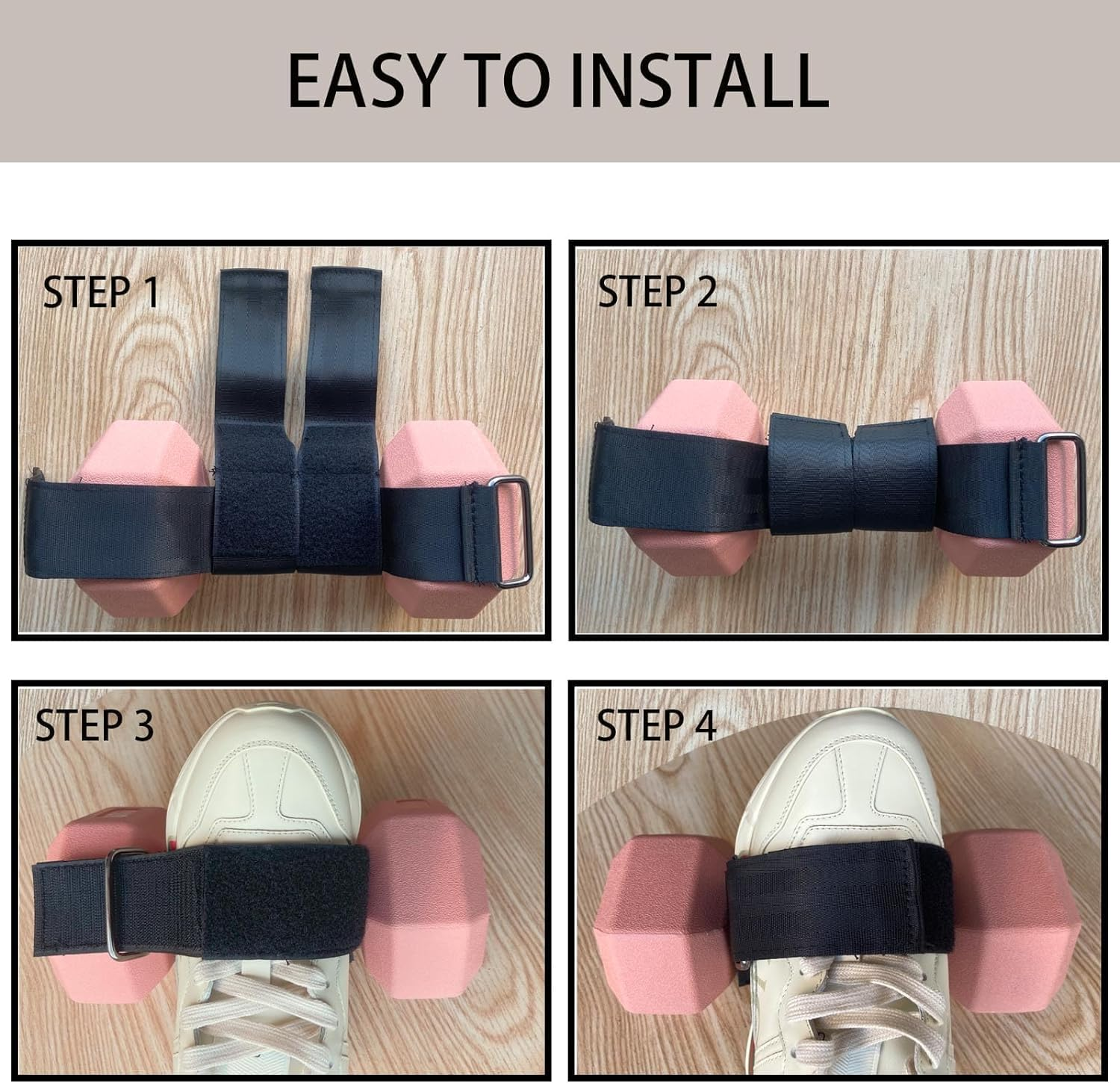 EASY TO INSTALL

STEP 1

STEP 2

STEP 3

STEP 4