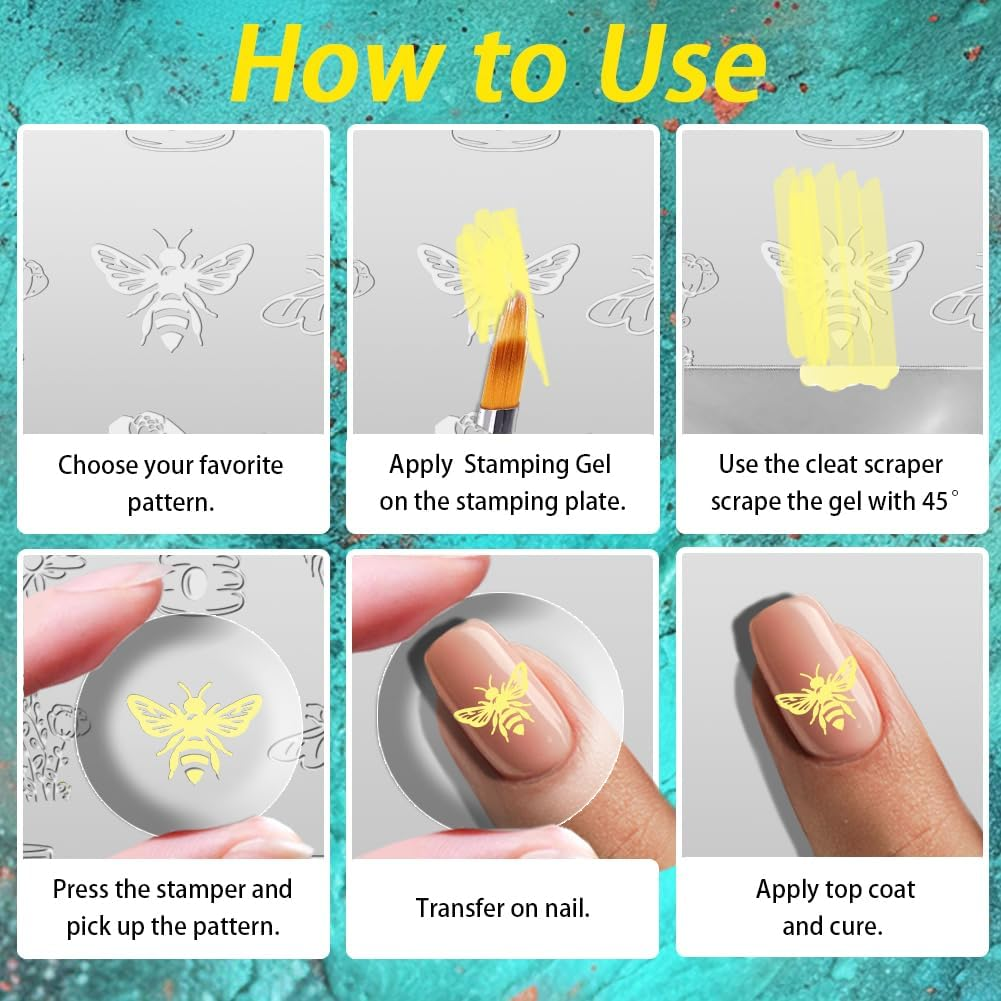 How to Use

Choose your favorite pattern.

Apply  Stamping Gel on the stamping plate.

Use the cleat scraper scrape the gel with 45°

Press the stamper and pick up the pattern.

Transfer on nail.

Apply top coat and cure.