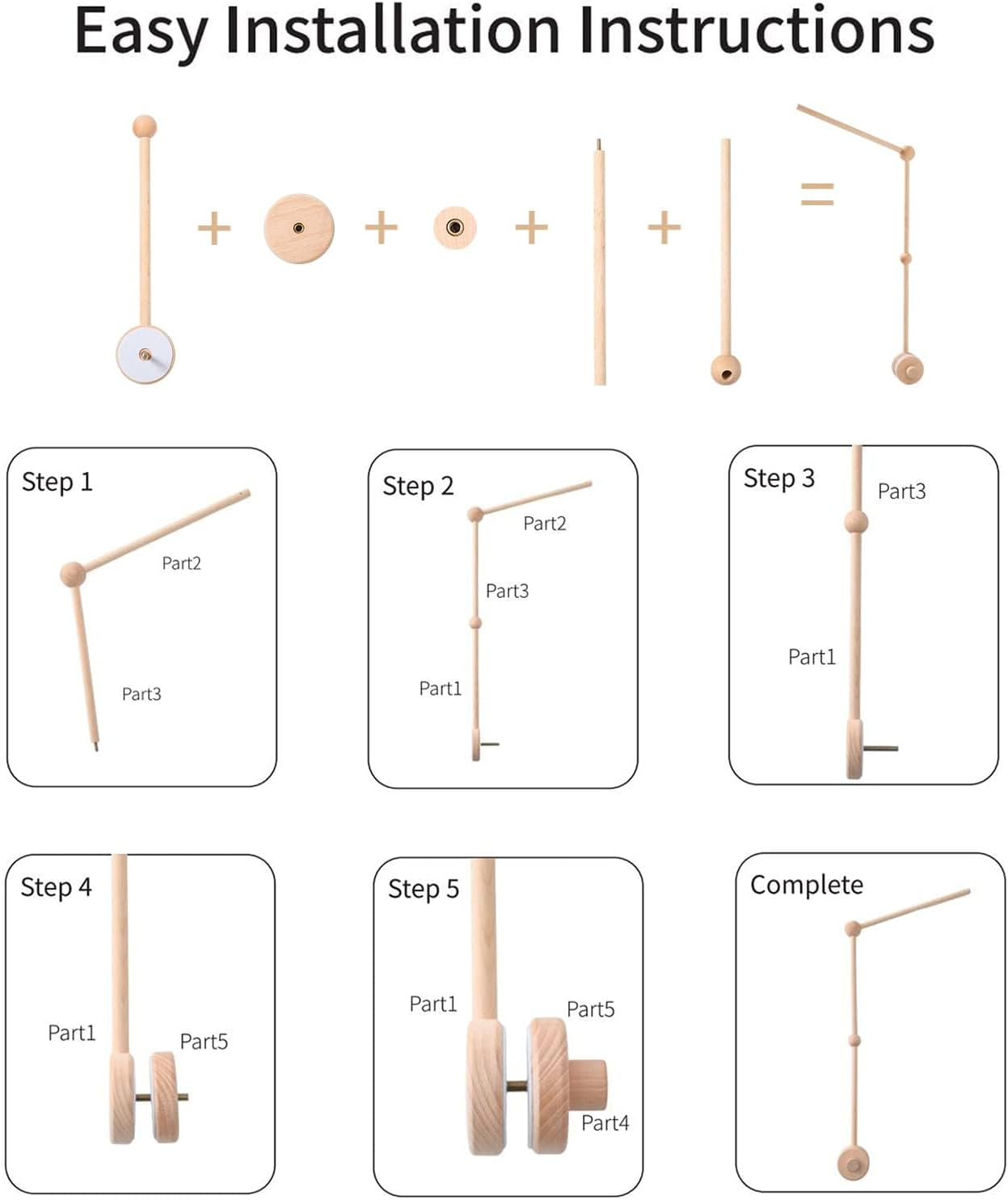 Easy Installation Instructions

+ + + + =

Step 1
Part2
Part3

Step 2
Part2
Part3
Part1

Step 3
Part3
Part1

Step 4
Part1
Part5

Step 5
Part1
Part5
Part4

Complete