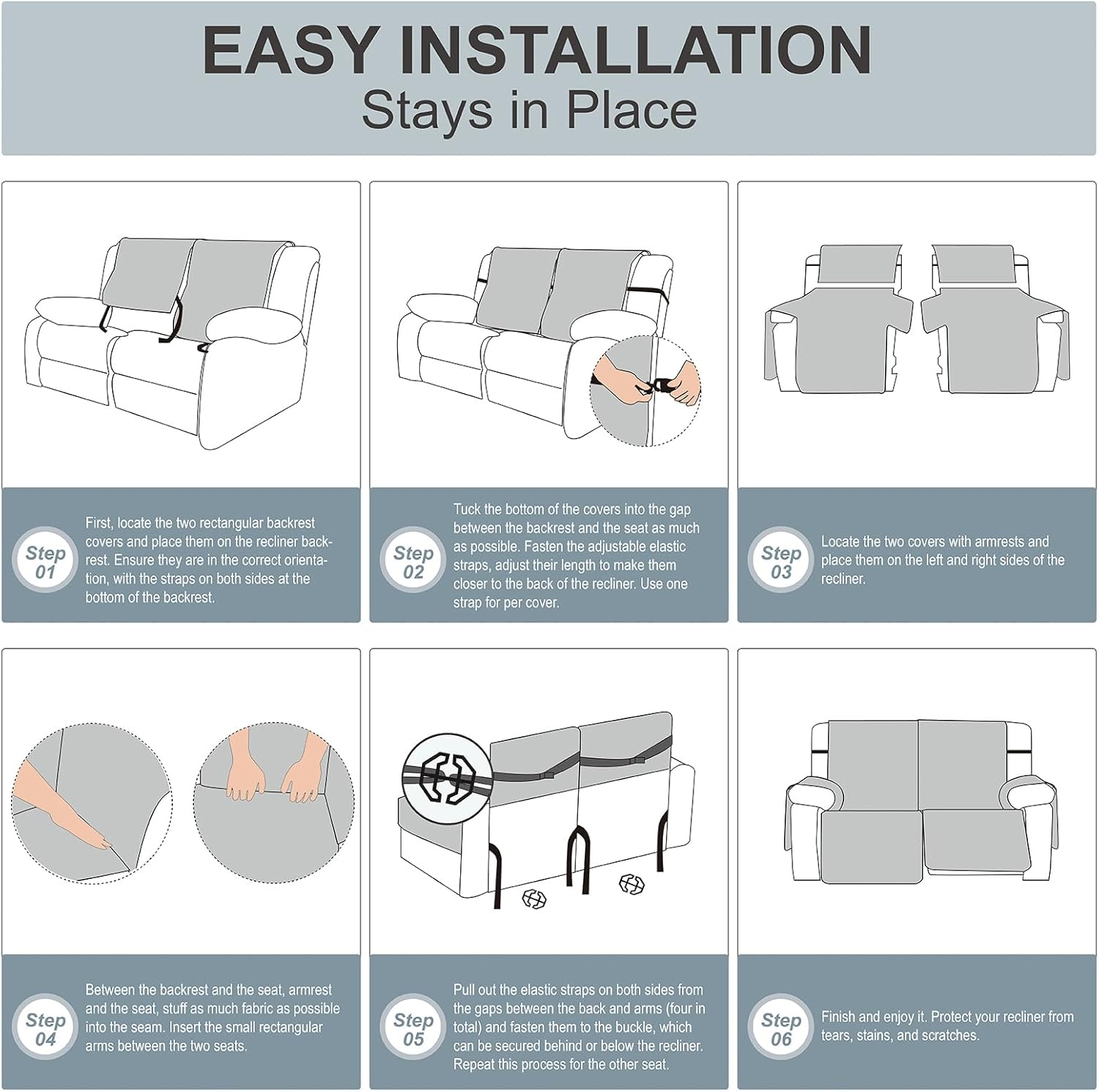 EASY INSTALLATION
Stays in Place

Step 01

First, locate the two rectangular backrest covers and place them on the recliner backrest. Ensure they are in the correct orientation, with the straps on both sides at the bottom of the backrest.

Step 02

Tuck the bottom of the covers into the gap between the backrest and the seat as much as possible. Fasten the adjustable elastic straps, adjust their length to make them closer to the back of the recliner. Use one strap for per cover.

Step 03

Locate the two covers with armrests and place them on the left and right sides of the recliner.

Step 04

Between the backrest and the seat, armrest and the seat, stuff as much fabric as possible into the seam. Insert the small rectangular arms between the two seats.

Step 05

Pull out the elastic straps on both sides from the gaps between the back and arms (four in total) and fasten them to the buckle, which can be secured behind or below the recliner. Repeat this process for the other seat.

Step 06

Finish and enjoy it. Protect your recliner from tears, stains, and scratches.