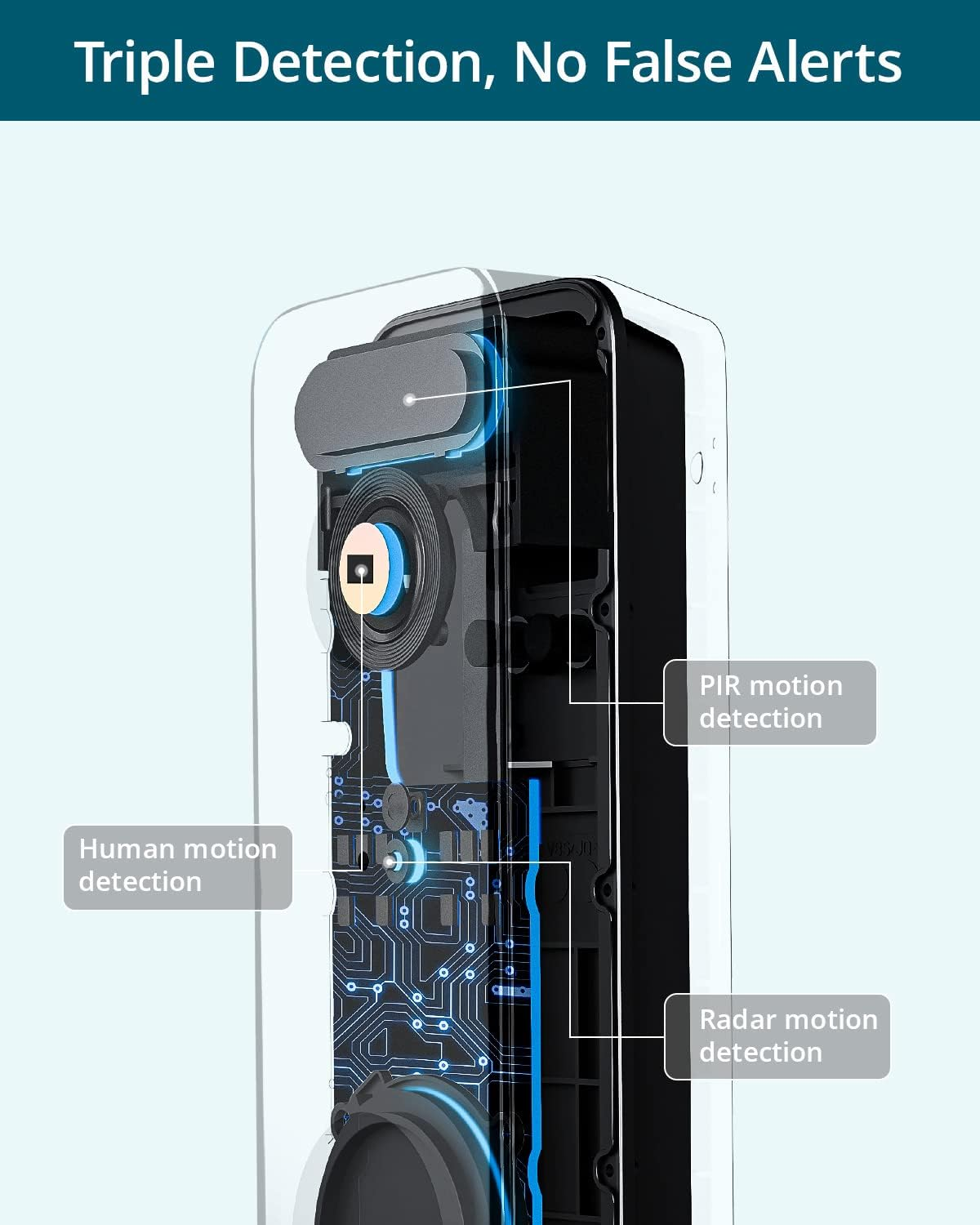 Triple Detection, No False Alerts

PIR motion detection

Human motion detection

Radar motion detection