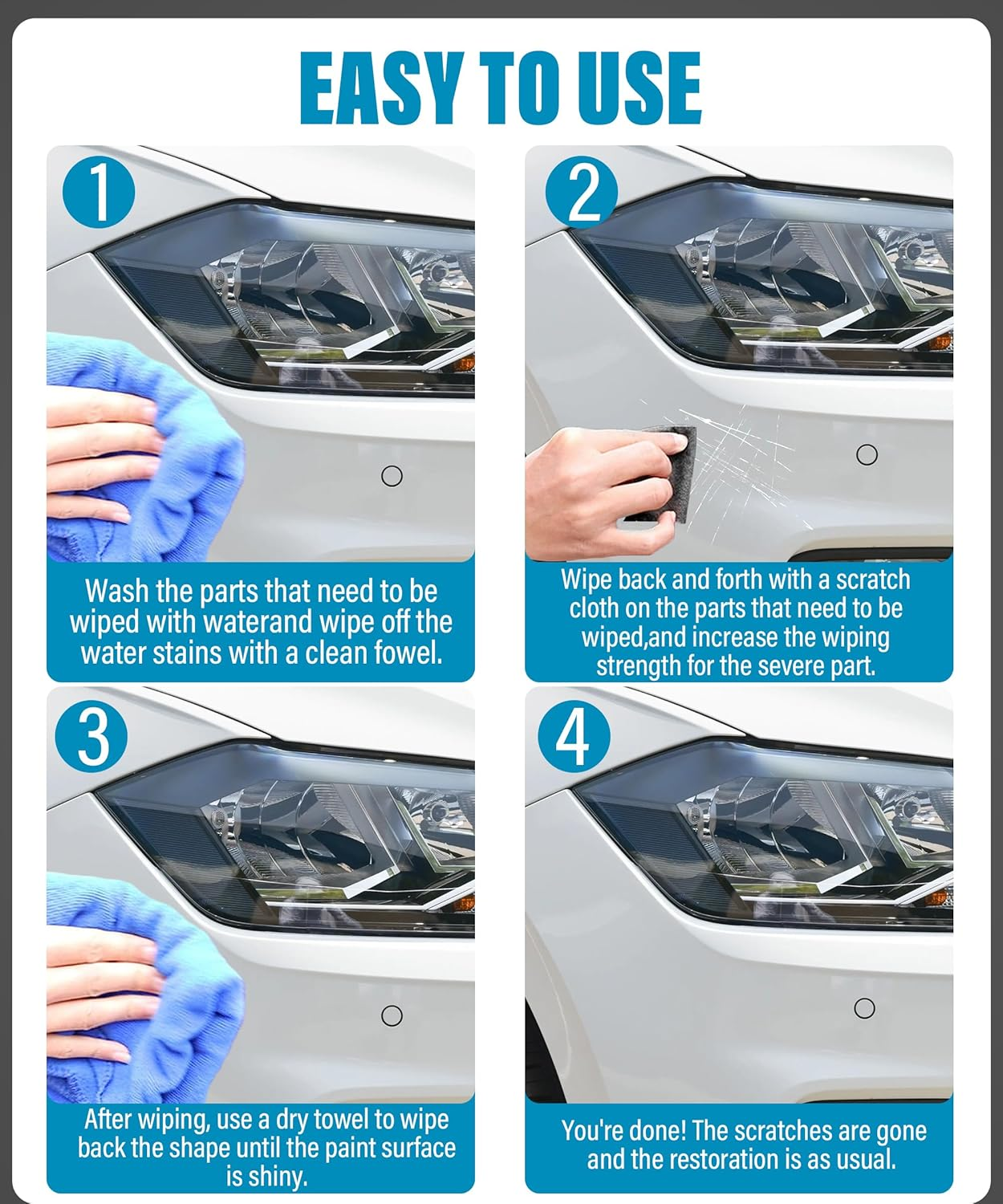 EASY TO USE

1

Wash the parts that need to be wiped with waterand wipe off the water stains with a clean fowel.

2

Wipe back and forth with a scratch cloth on the parts that need to be wiped,and increase the wiping strength for the severe part.

3

After wiping, use a dry towel to wipe back the shape until the paint surface is shiny.

4

You're done! The scratches are gone and the restoration is as usual.