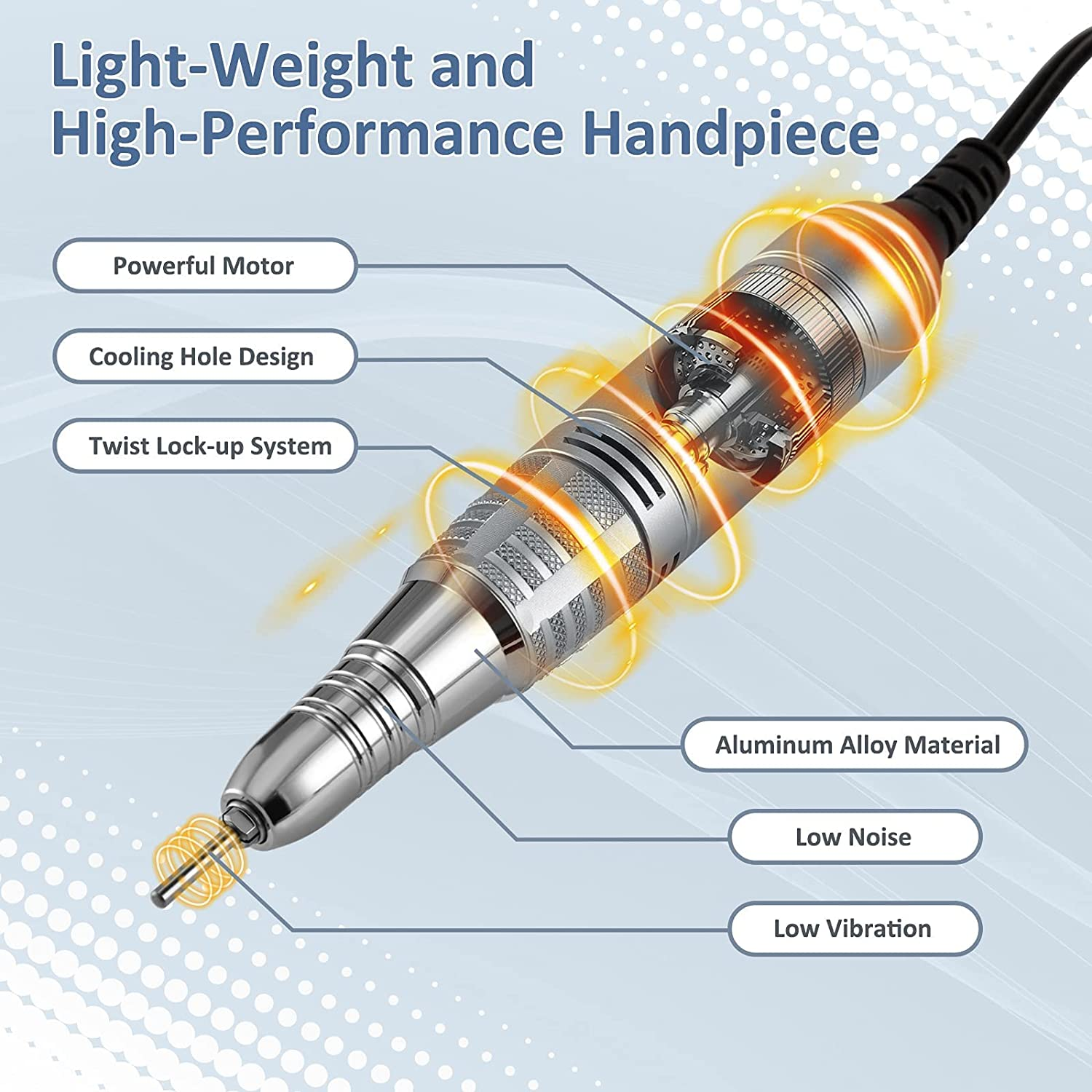 Light-Weight and High-Performance Handpiece

Powerful Motor

Cooling Hole Design

Twist Lock-up System

Aluminum Alloy Material

Low Noise

Low Vibration