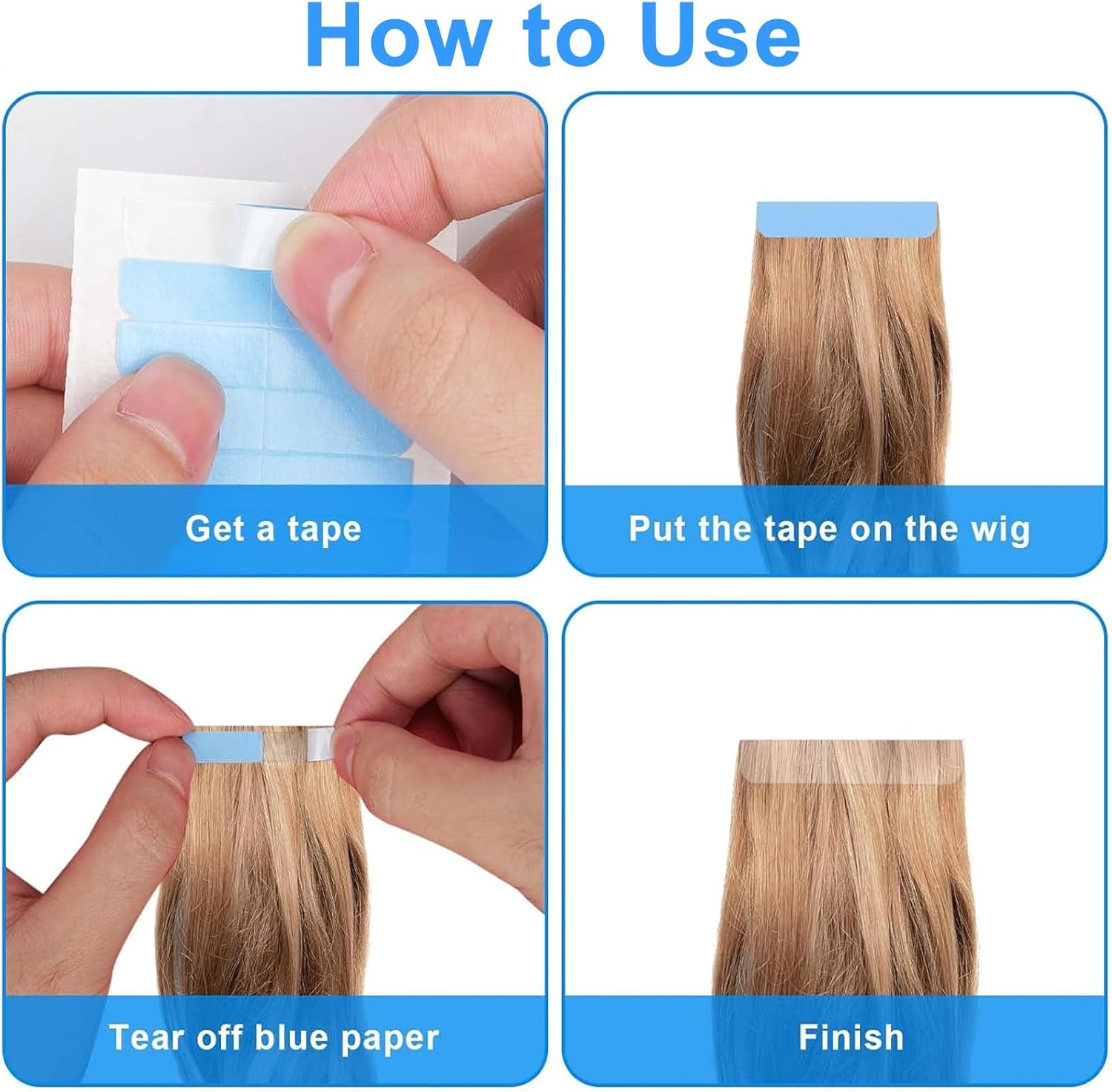 How to Use

Get a tape

Put the tape on the wig

Tear off blue paper

Finish