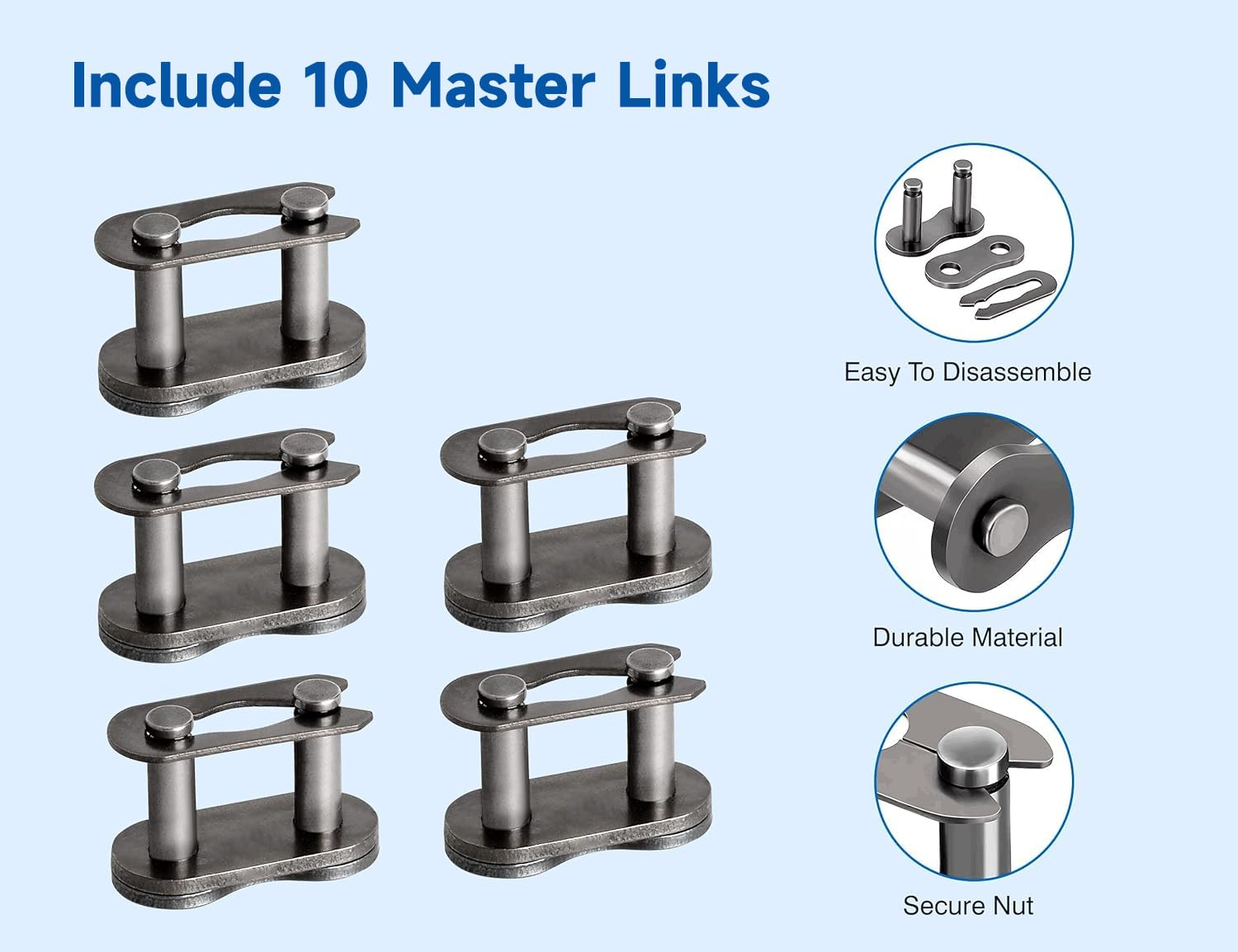 Include 10 Master Links

Easy To Disassemble

Durable Material

Secure Nut