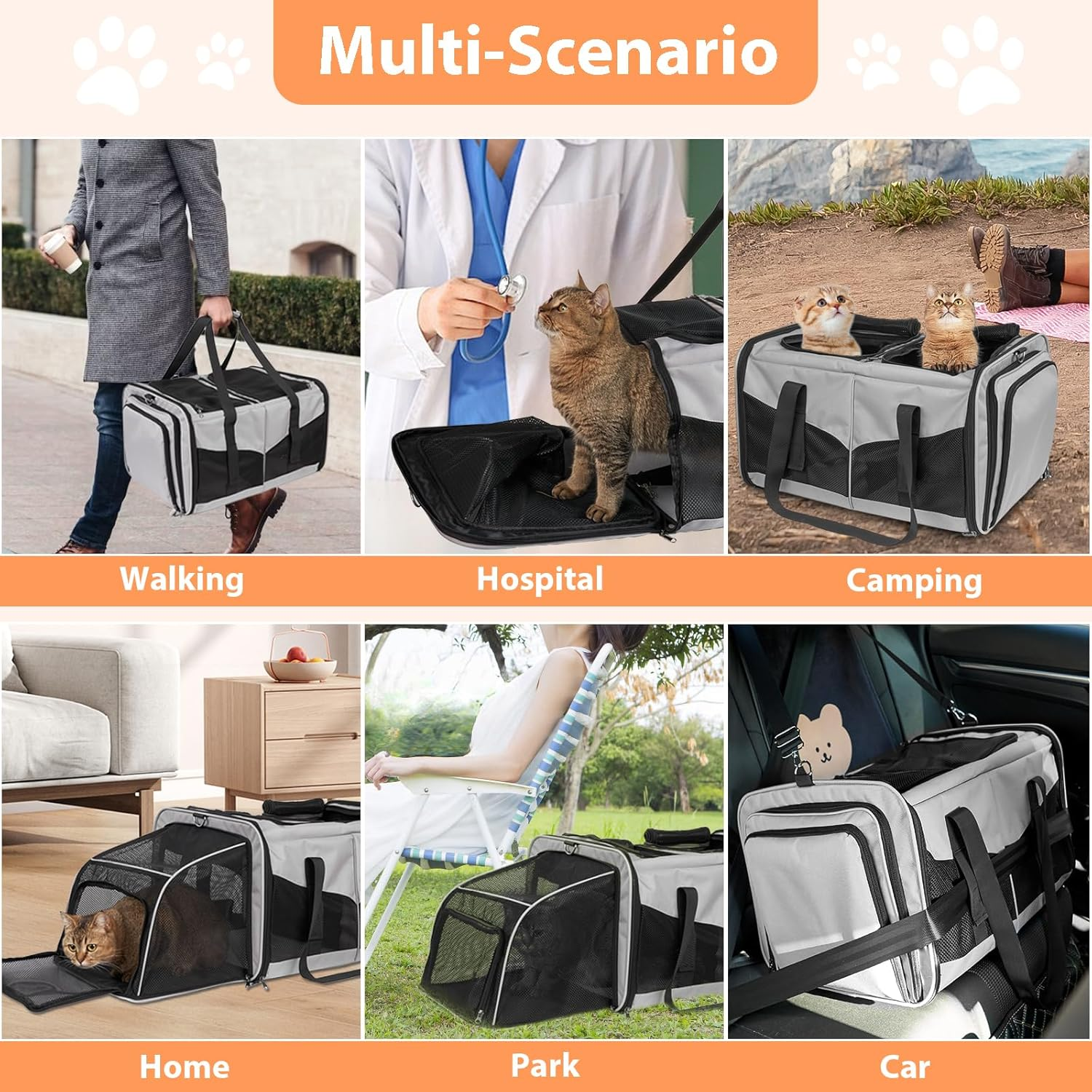 Multi-Scenario

Walking

Hospital

Camping

Home

Park

Car