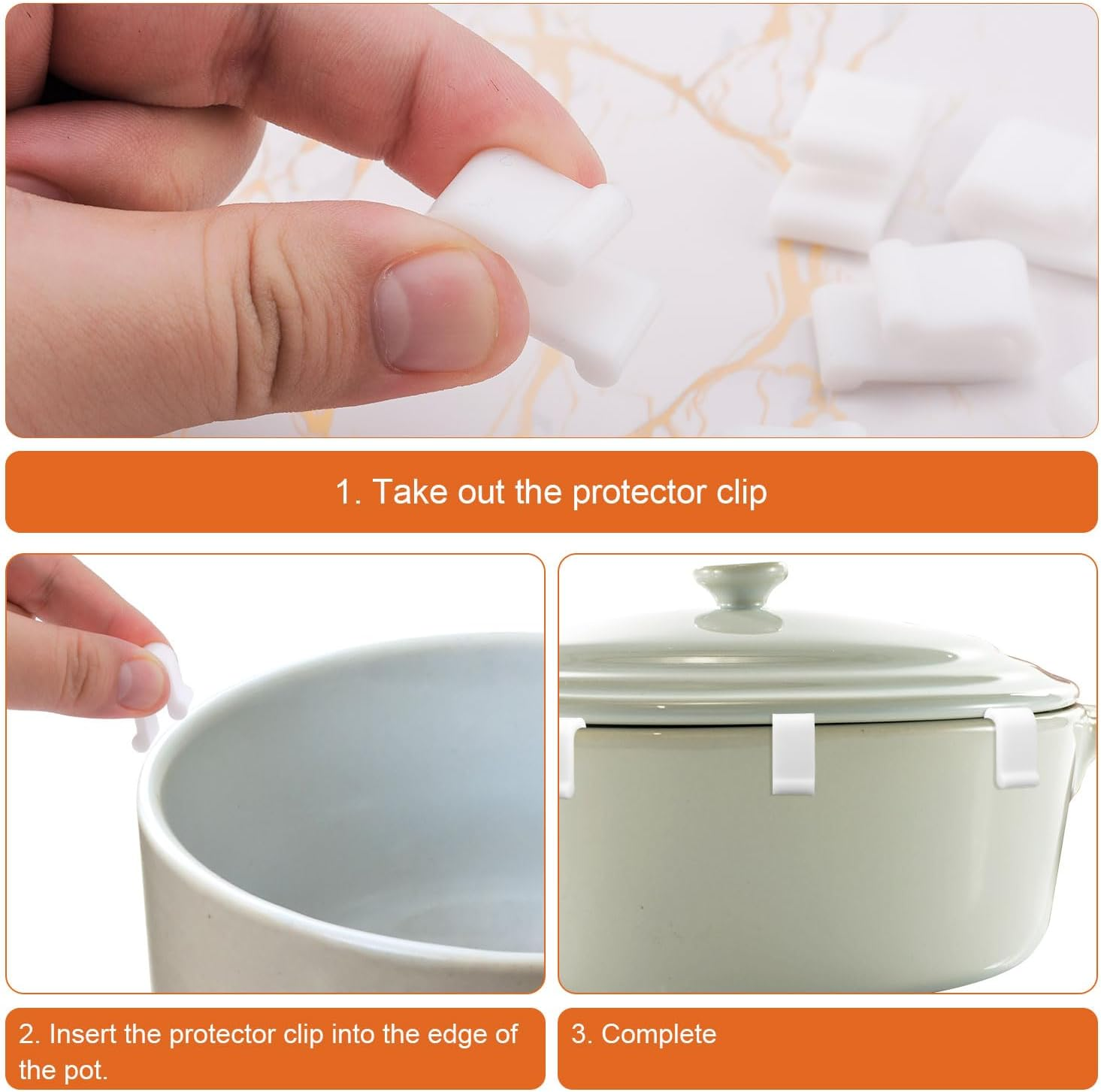 1. Take out the protector clip

2. Insert the protector clip into the edge of the pot.

3. Complete