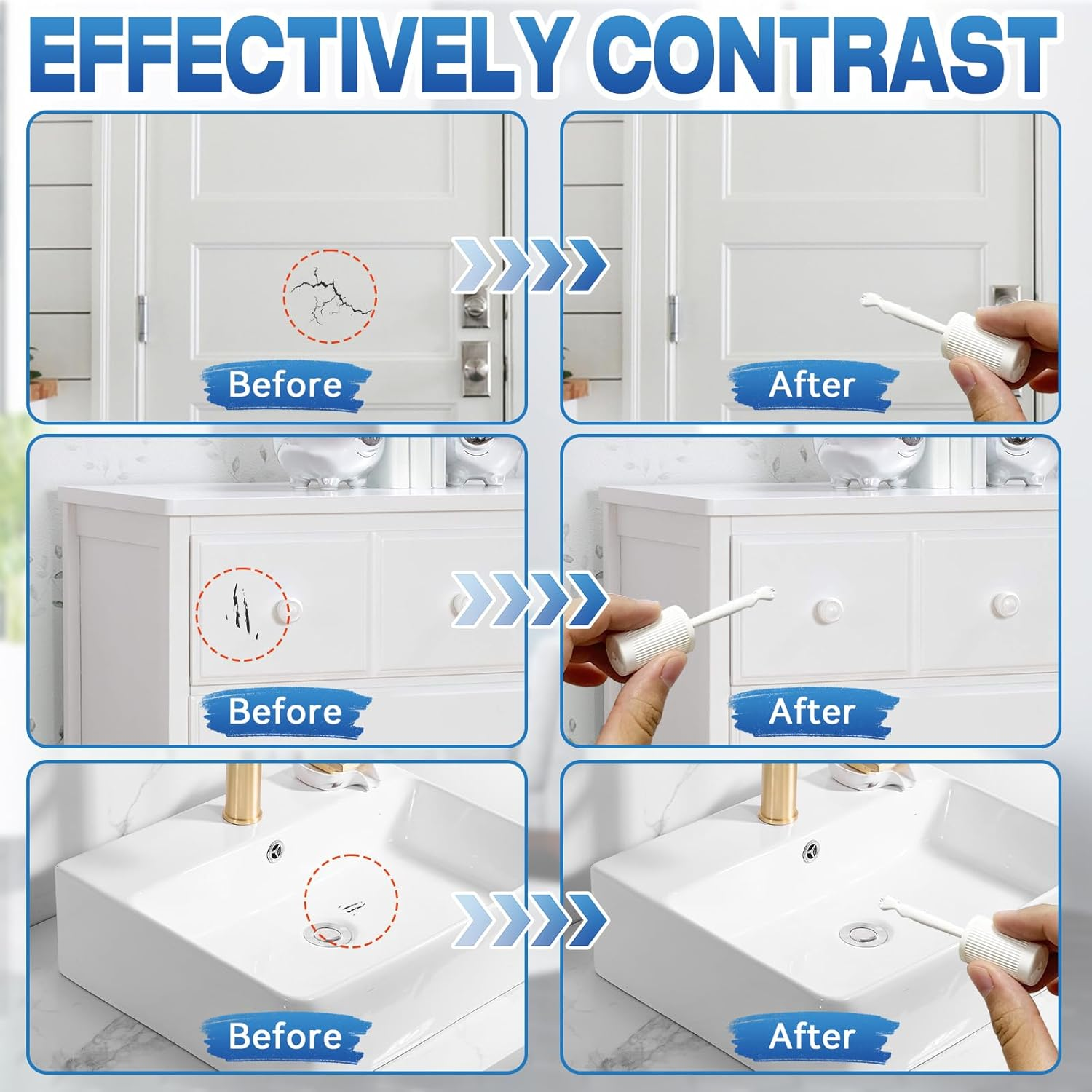 EFFECTIVELY CONTRAST

Before

After

Before

After

Before

After