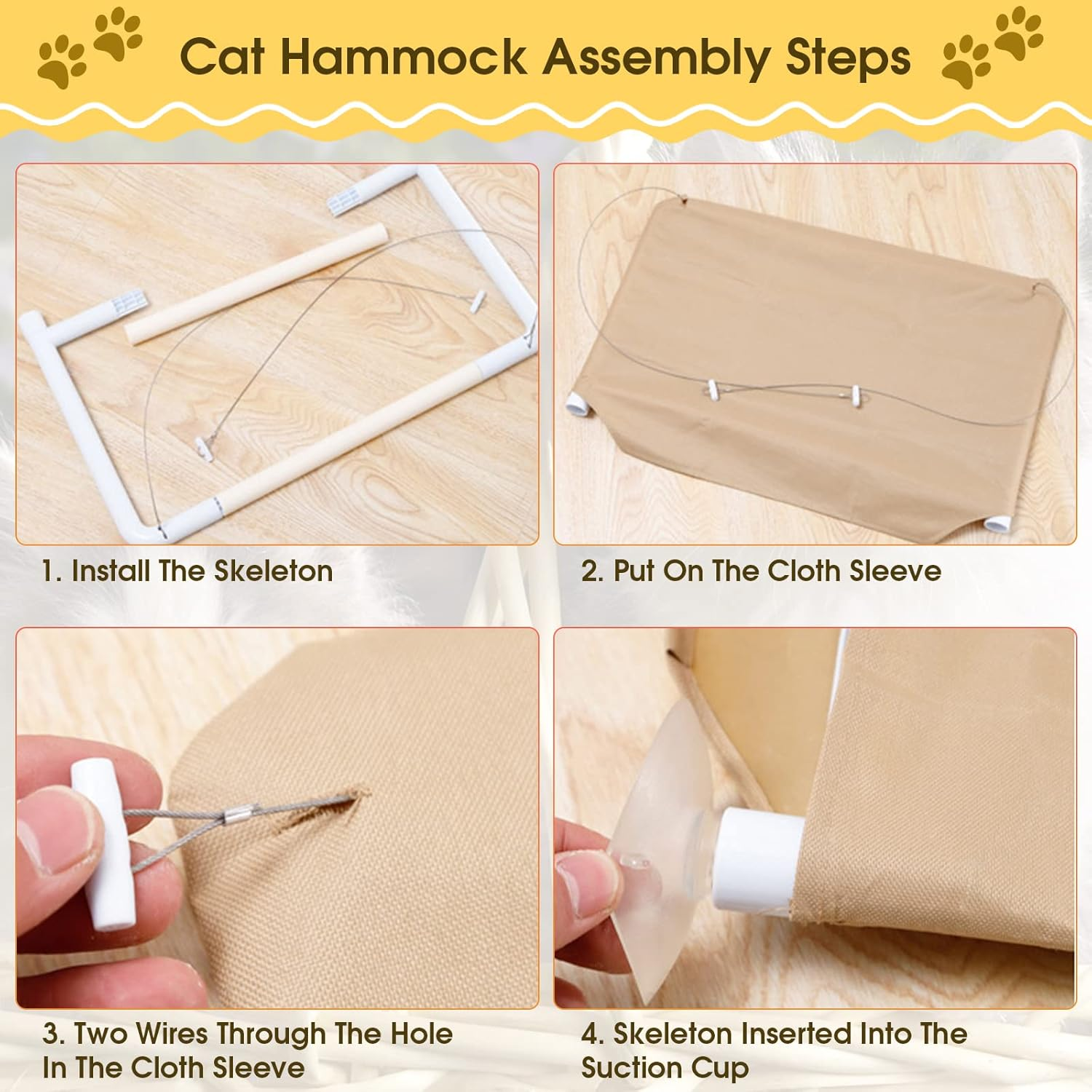 Cat Hammock Assembly Steps

1. Install The Skeleton

2. Put On The Cloth Sleeve

3. Two Wires Through The Hole In The Cloth Sleeve

4. Skeleton Inserted Into The Suction Cup