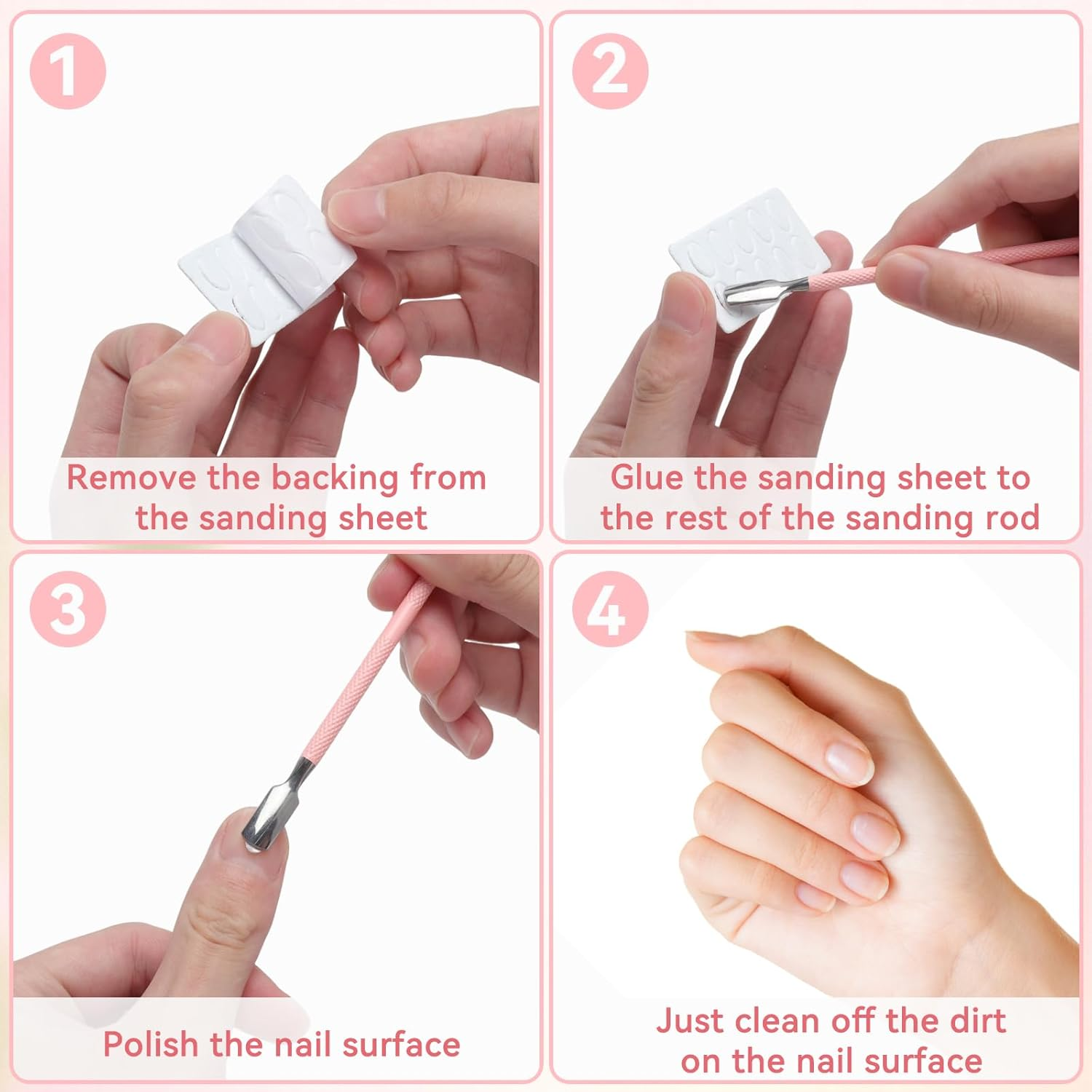 1

Remove the backing from the sanding sheet

2

Glue the sanding sheet to the rest of the sanding rod

3

Polish the nail surface

4

Just clean off the dirt on the nail surface