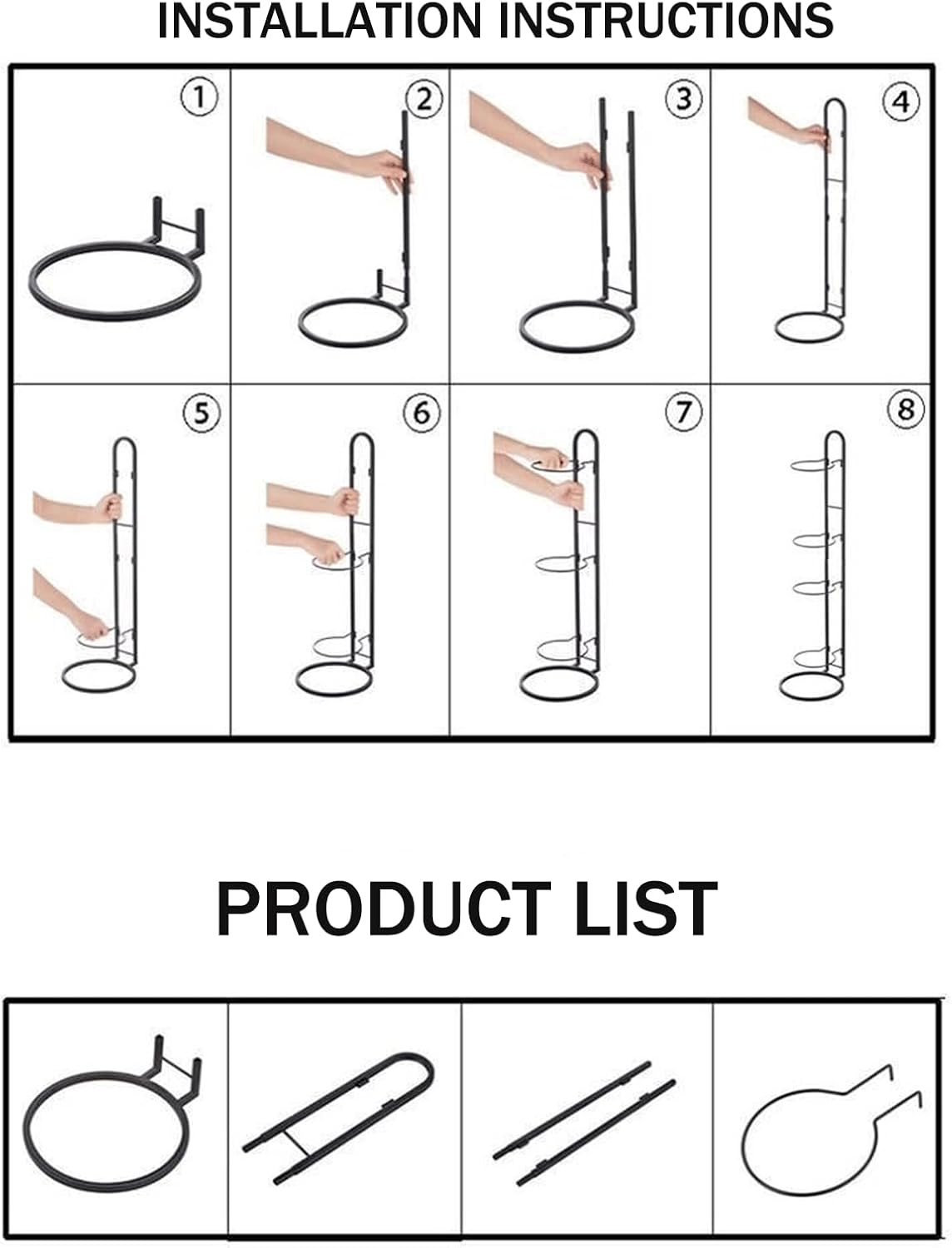 INSTALLATION INSTRUCTIONS

①
②
③
④
⑤
⑥
⑦
⑧

PRODUCT LIST