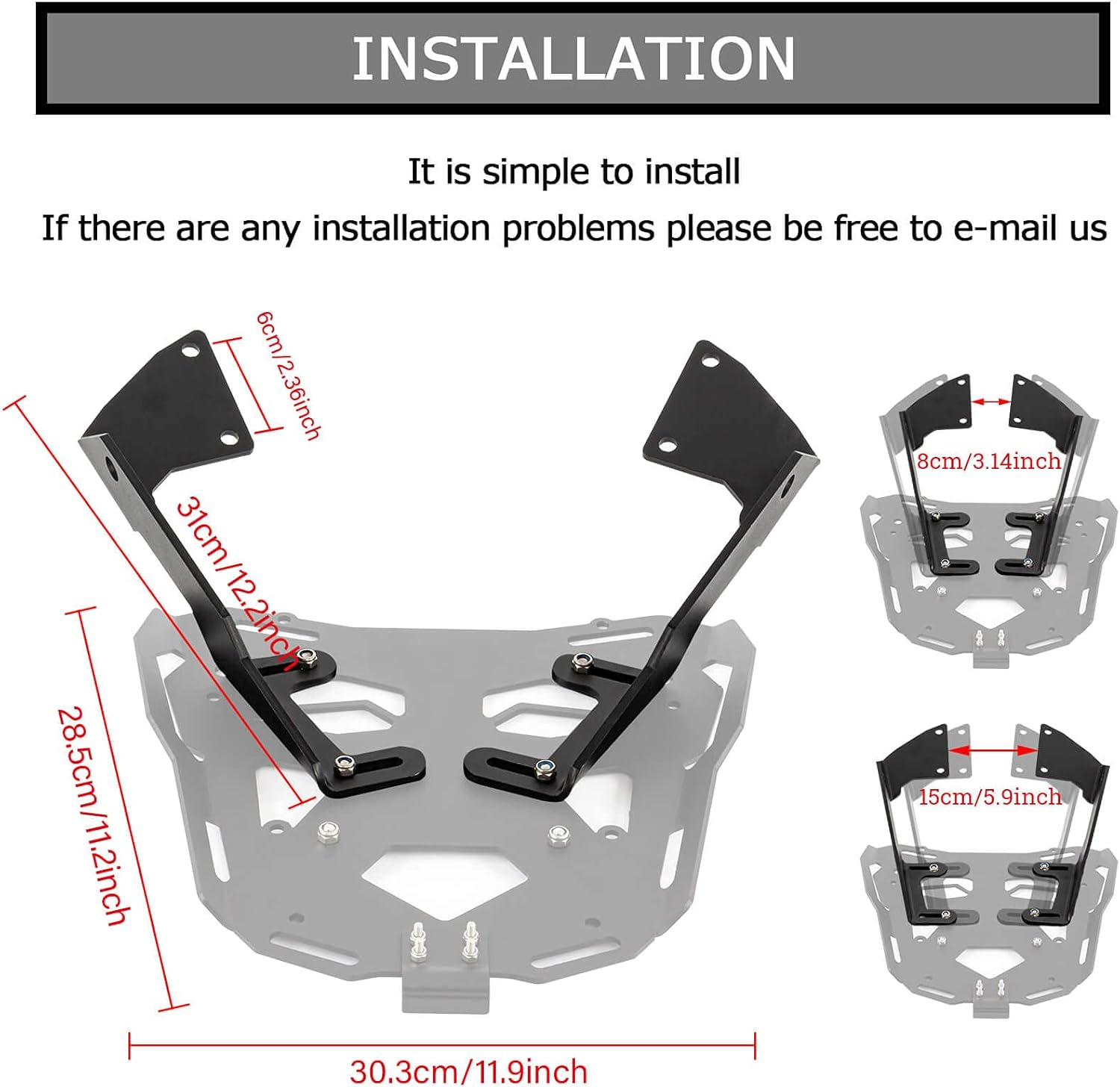 INSTALLATION

It is simple to install

If there are any installation problems please be free to e-mail us

6cm/2.36inch

31cm/12.2inch

28.5cm/11.2inch

30.3cm/11.9inch

8cm/3.14inch

15cm/5.9inch