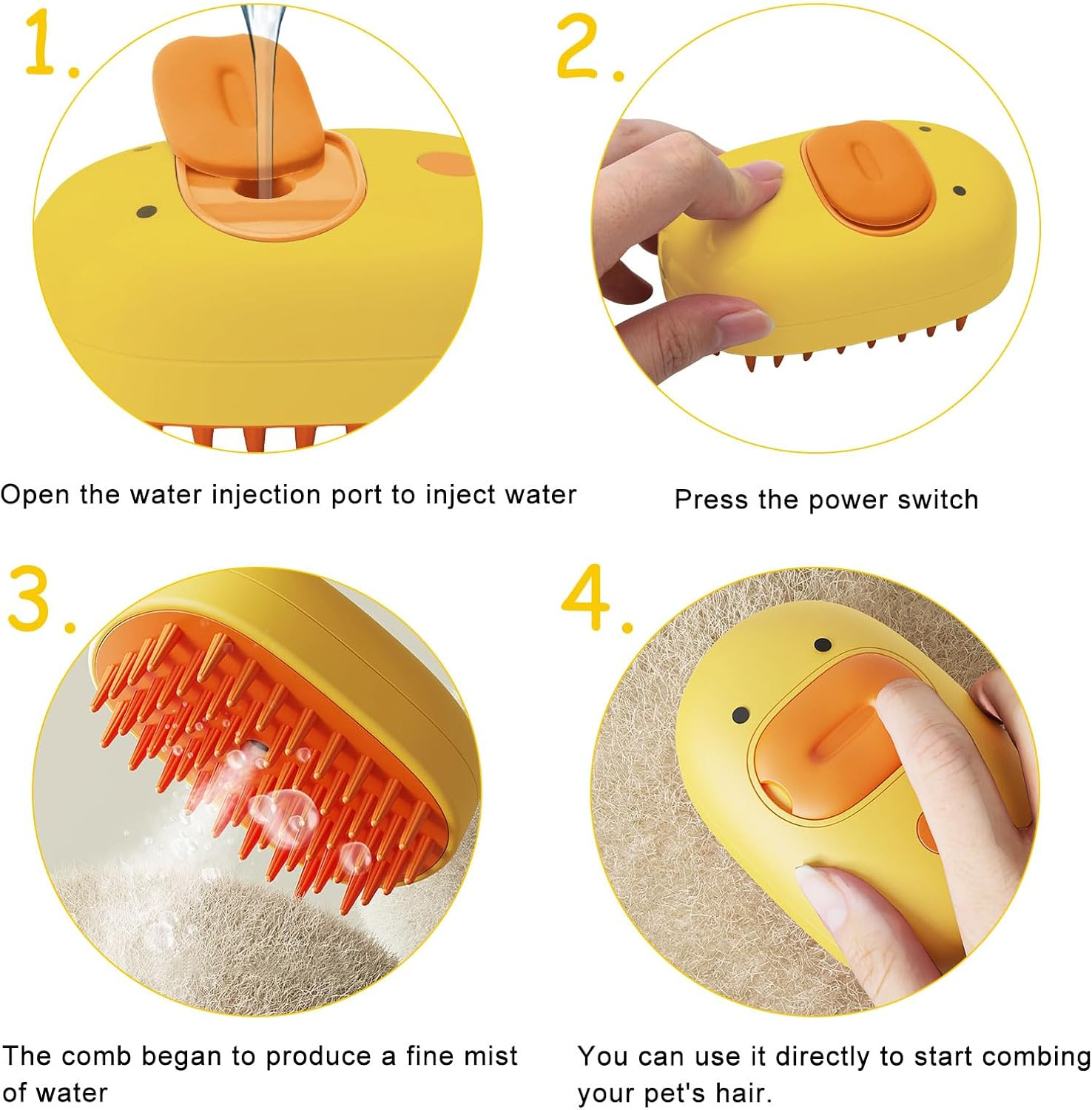 1.

Open the water injection port to inject water

2.

Press the power switch

3.

The comb began to produce a fine mist of water

4.

You can use it directly to start combing your pet's hair.