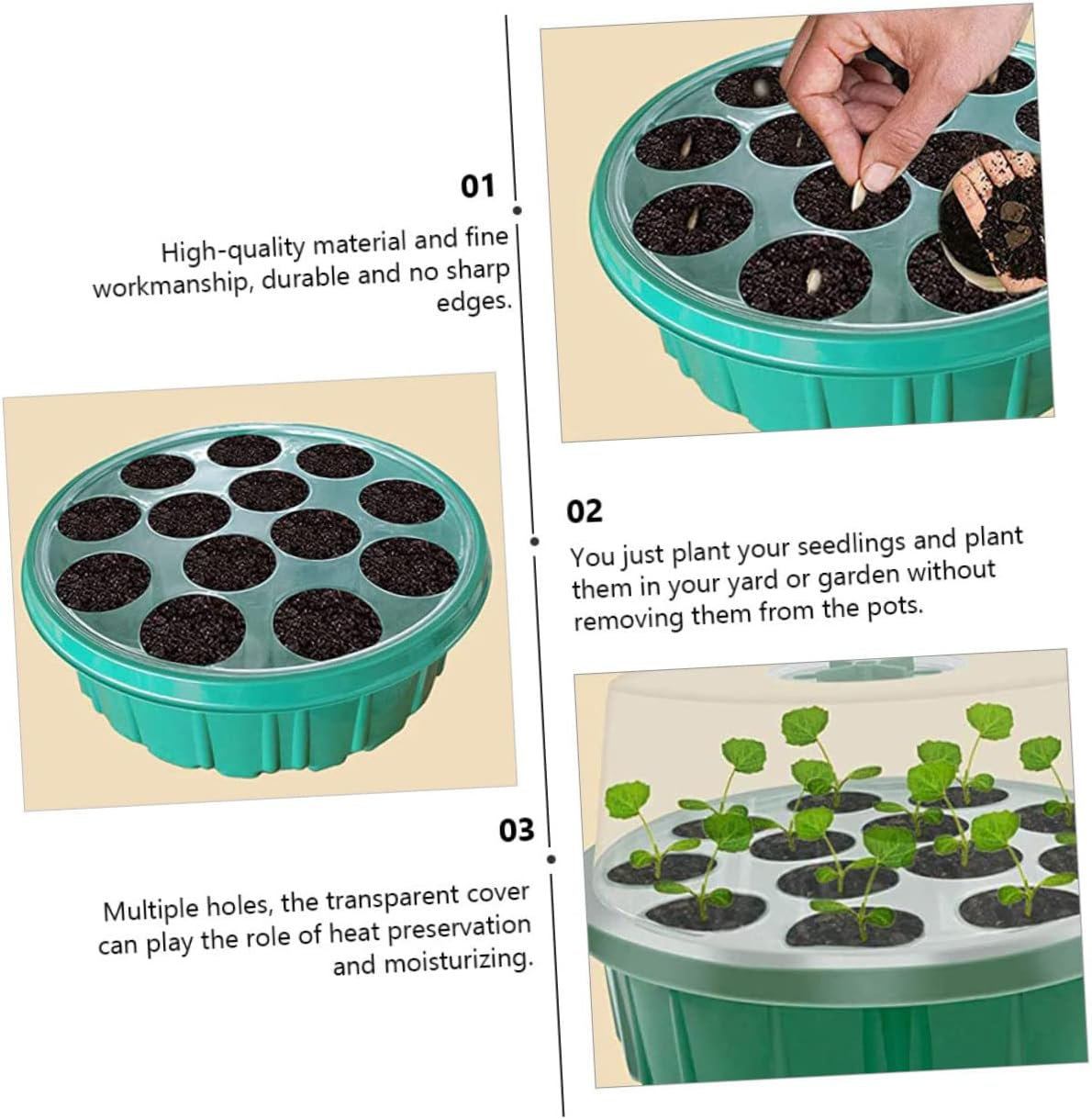 01

High-quality material and fine workmanship, durable and no sharp edges.

02

You just plant your seedlings and plant them in your yard or garden without removing them from the pots.

03

Multiple holes, the transparent cover can play the role of heat preservation and moisturizing.