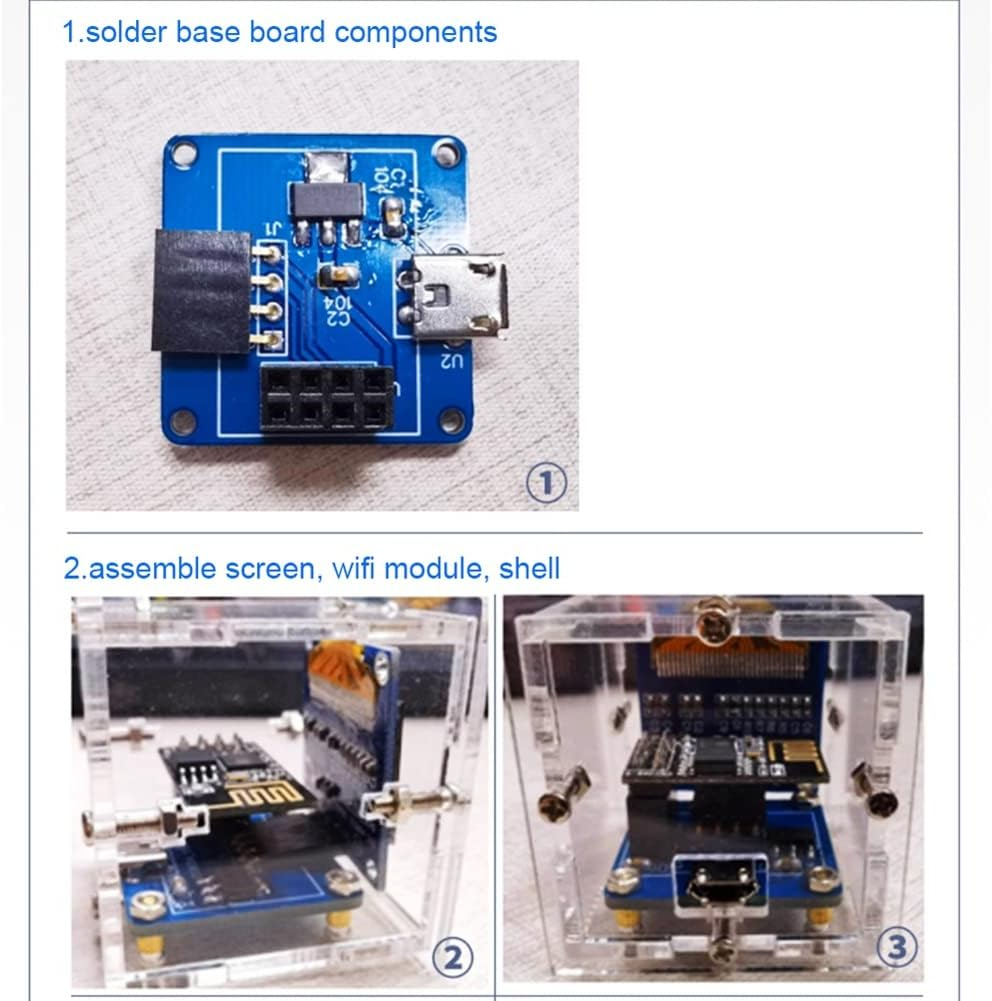 1.solder base board components

C1 104

J1

C2 104

U2

①

2.assemble screen, wifi module, shell

②

③