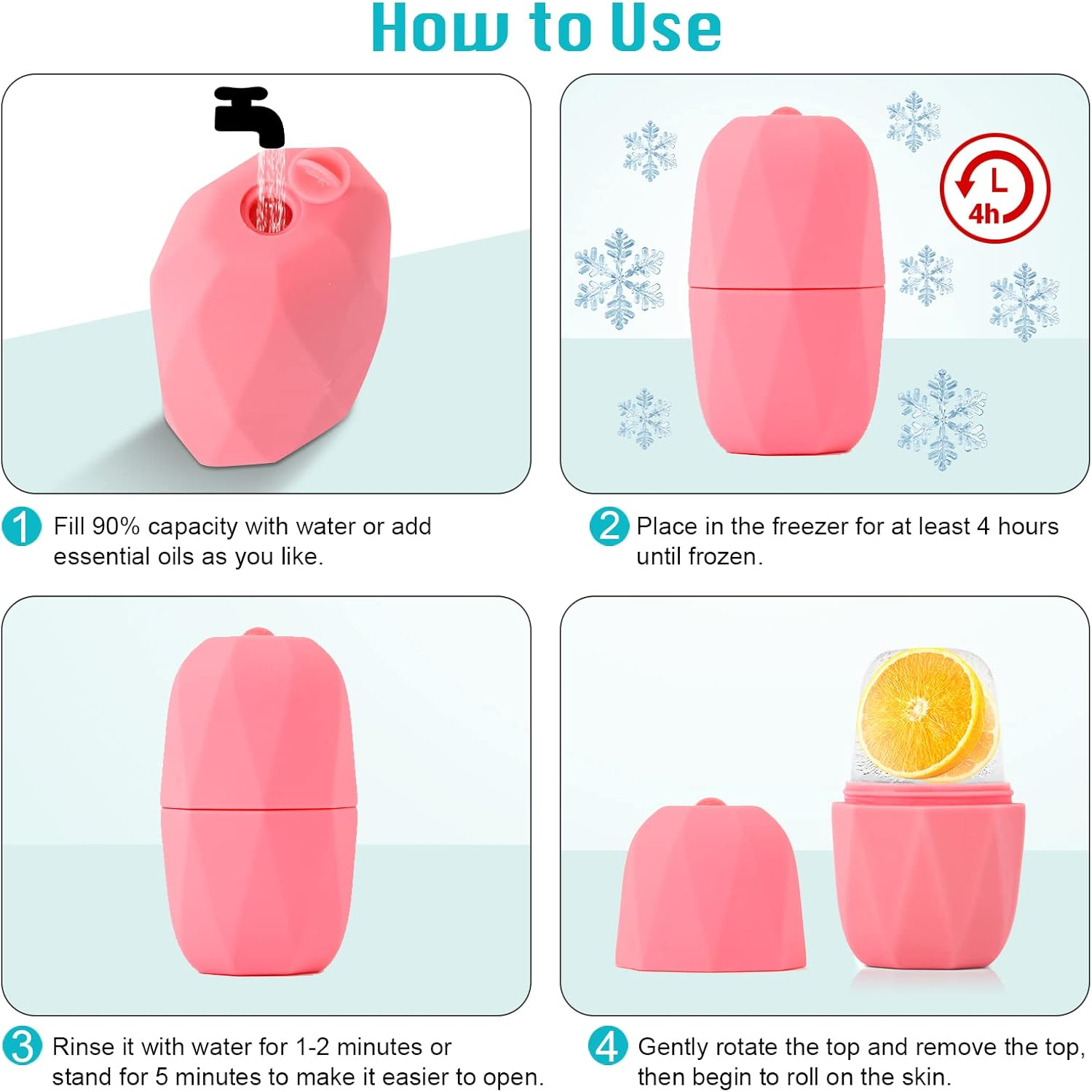 How to Use

4h

1 Fill 90% capacity with water or add essential oils as you like.

2 Place in the freezer for at least 4 hours until frozen.

3 Rinse it with water for 1-2 minutes or stand for 5 minutes to make it easier to open.

4 Gently rotate the top and remove the top, then begin to roll on the skin.