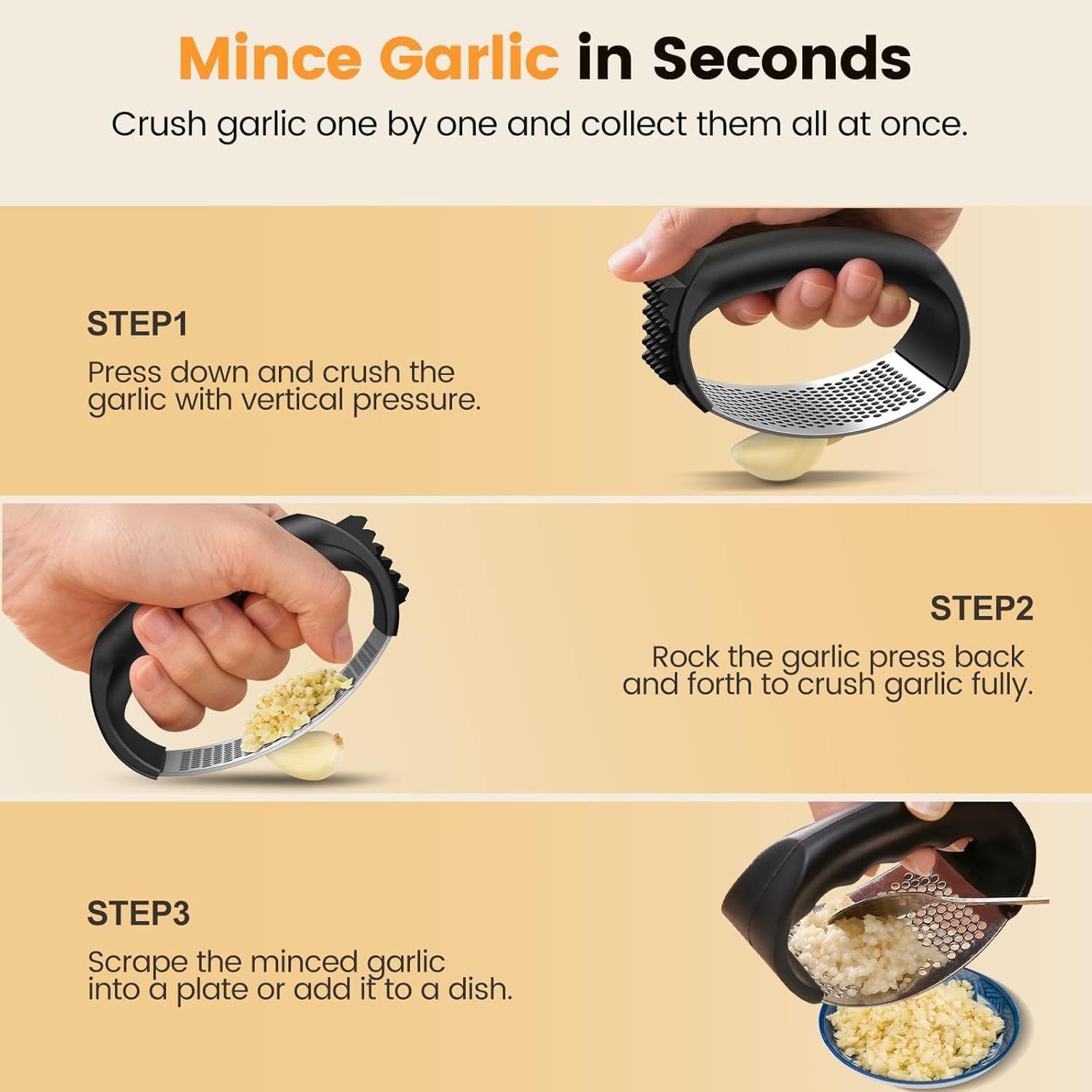 Mince Garlic in Seconds

Crush garlic one by one and collect them all at once.

STEP1

Press down and crush the garlic with vertical pressure.

STEP2

Rock the garlic press back and forth to crush garlic fully.

STEP3

Scrape the minced garlic into a plate or add it to a dish.