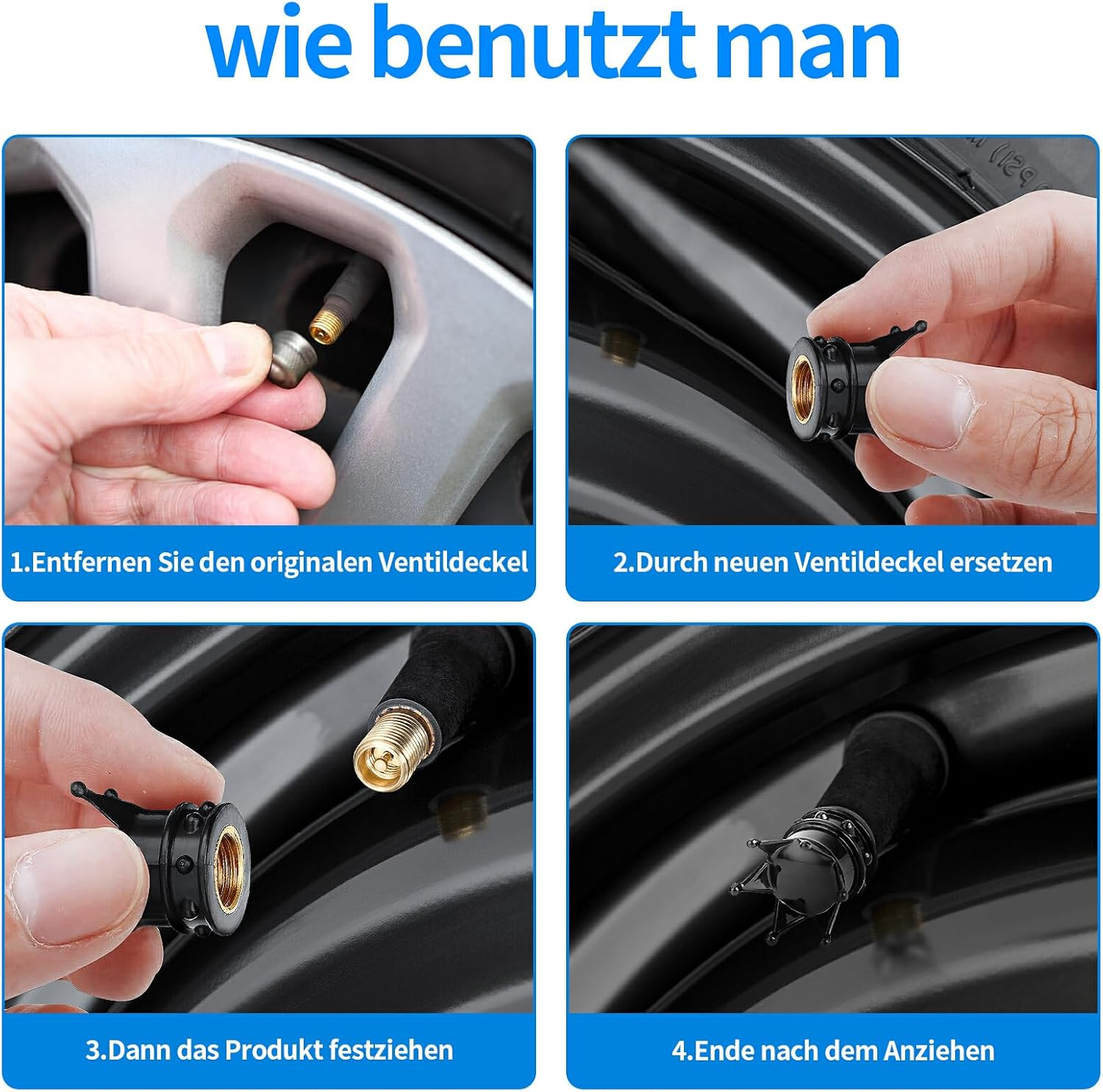 wie benutzt man

1.Entfernen Sie den originalen Ventildeckel

2.Durch neuen Ventildeckel ersetzen

3.Dann das Produkt festziehen

4.Ende nach dem Anziehen