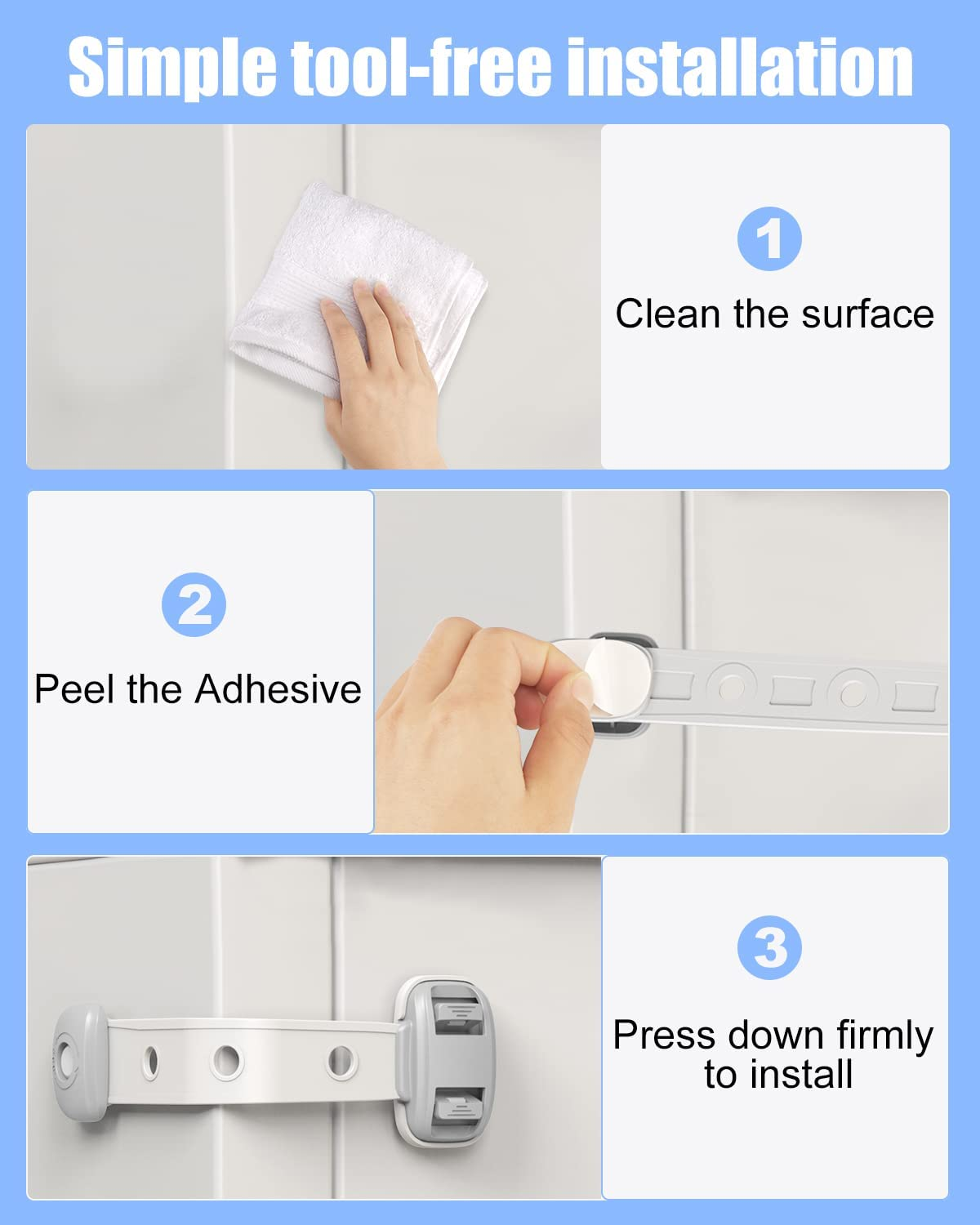 Simple tool-free installation

1

Clean the surface

2

Peel the Adhesive

3

Press down firmly to install