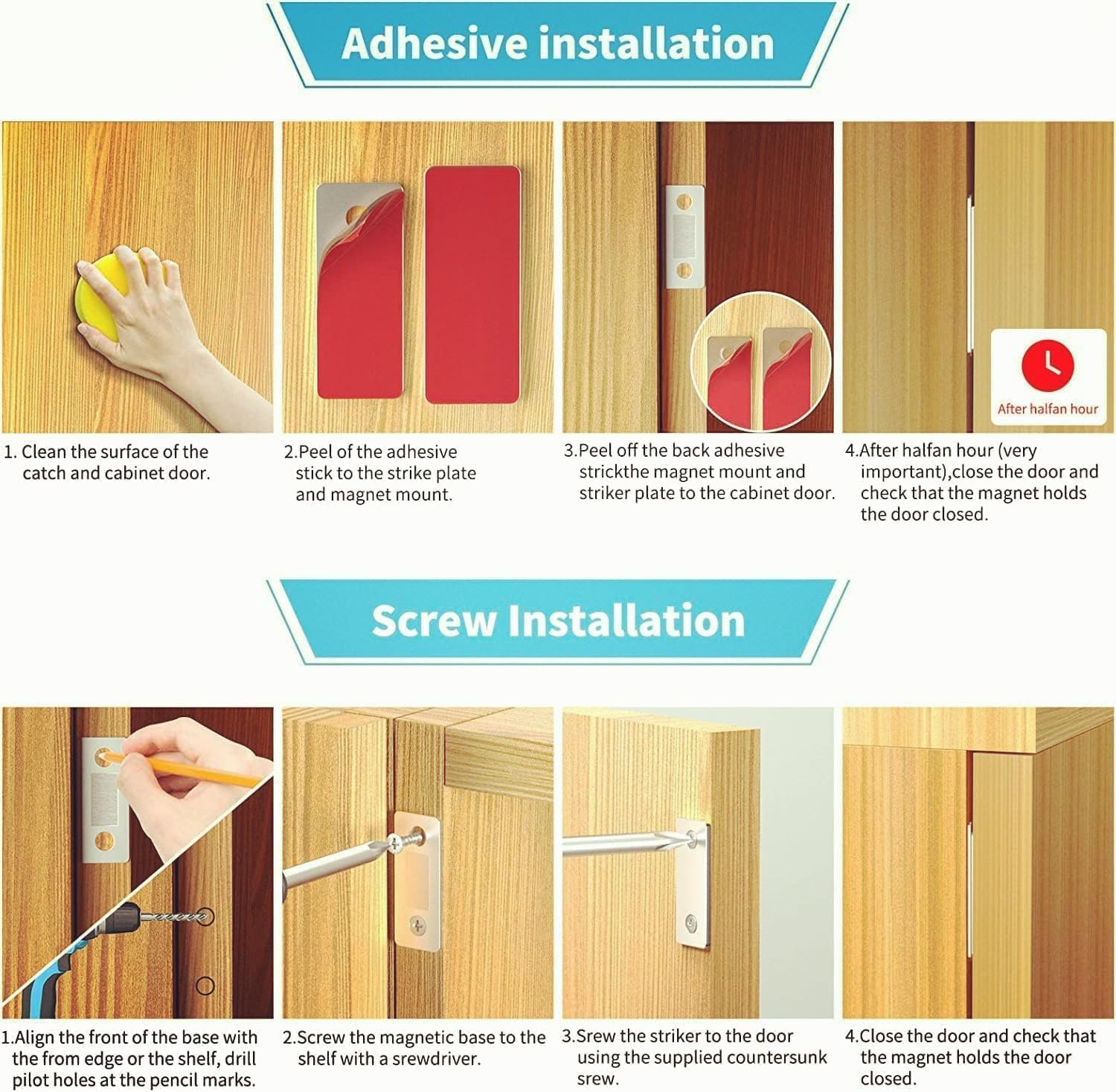 Adhesive installation

After halfan hour

1. Clean the surface of the catch and cabinet door.

2.Peel of the adhesive stick to the strike plate and magnet mount.

3.Peel off the back adhesive strickthe magnet mount and striker plate to the cabinet door.

4.After halfan hour (very important),close the door and check that the magnet holds the door closed.

Screw Installation

1.Align the front of the base with the from edge or the shelf, drill pilot holes at the pencil marks.

2.Screw the magnetic base to the shelf with a srewdriver.

3.Srew the striker to the door using the supplied countersunk srew.

4.Close the door and check that the magnet holds the door closed.