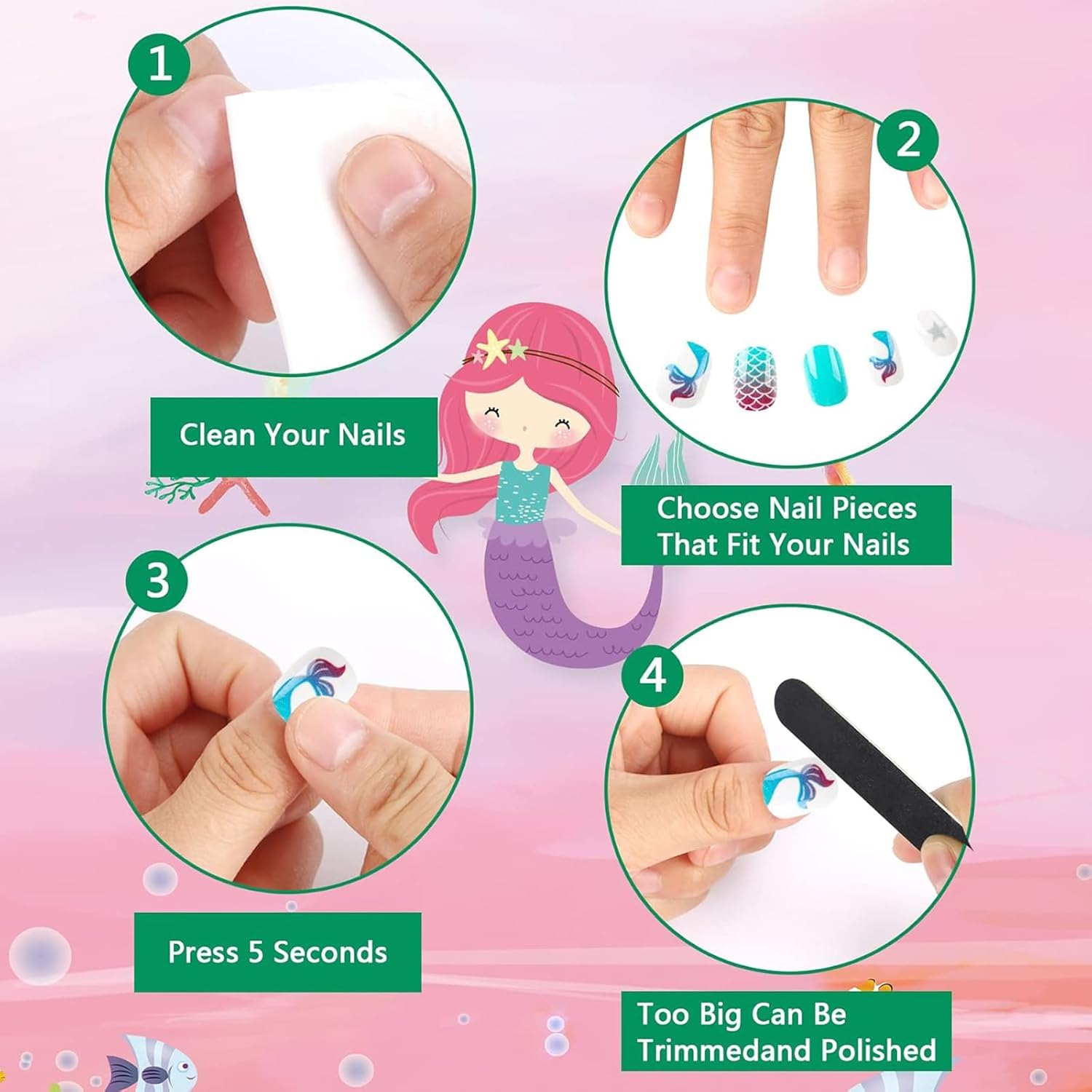 1

Clean Your Nails

2

Choose Nail Pieces That Fit Your Nails

3

Press 5 Seconds

4

Too Big Can Be Trimmedand Polished