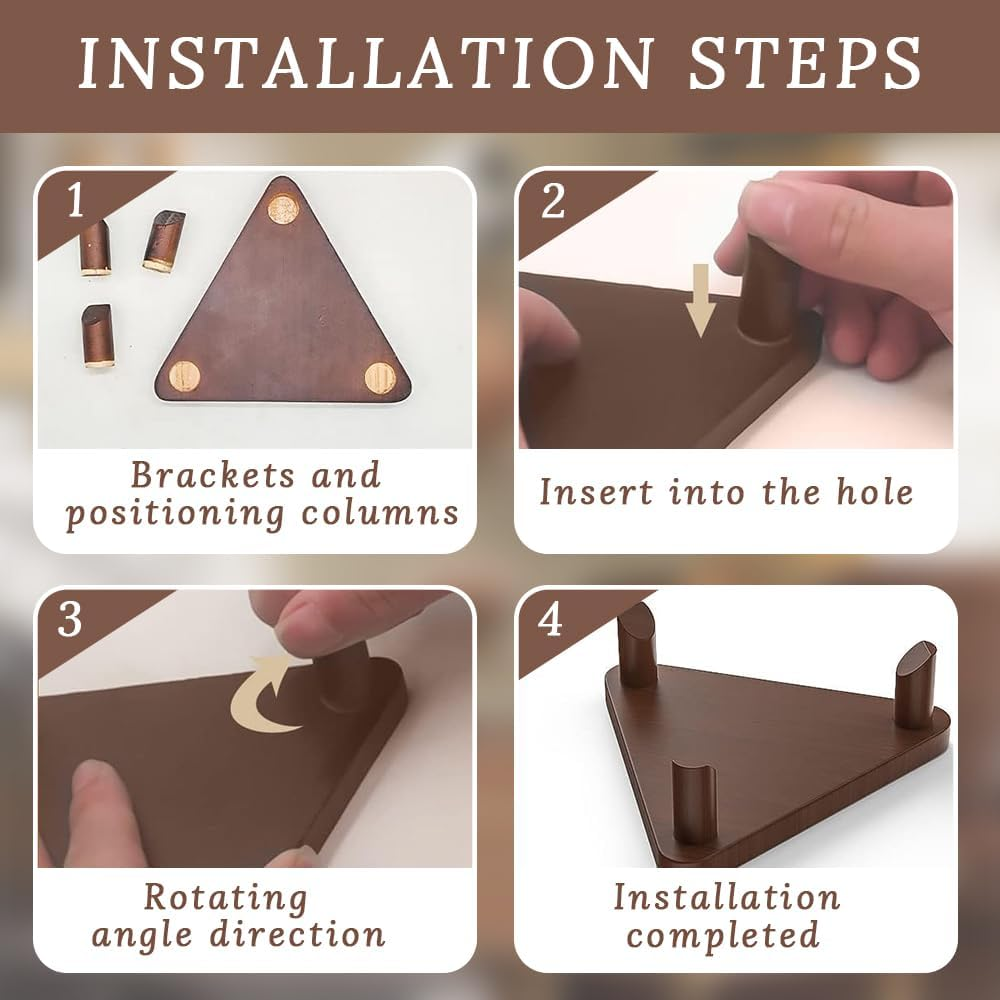 INSTALLATION STEPS

1

Brackets and positioning columns

2

Insert into the hole

3

Rotating angle direction

4

Installation completed